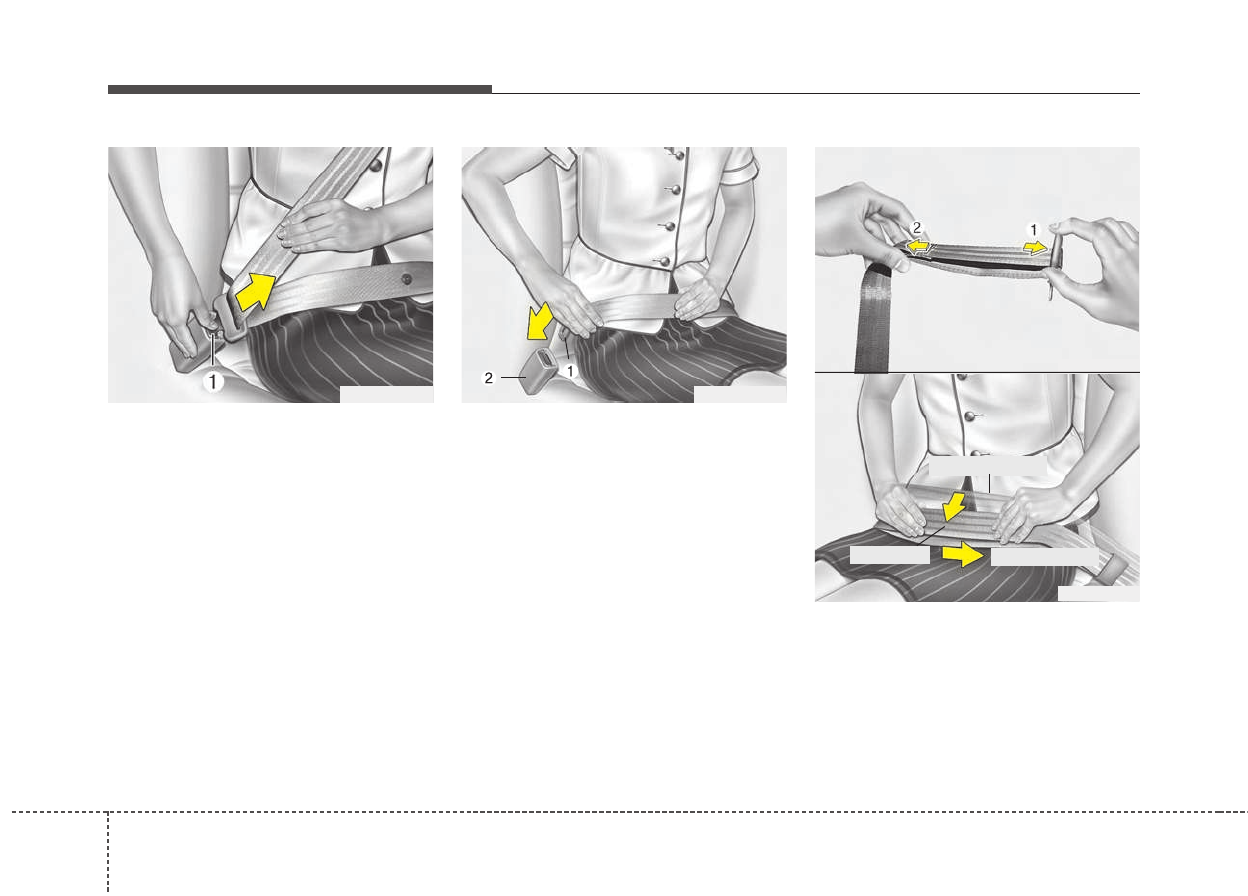 1

2

1

2

1