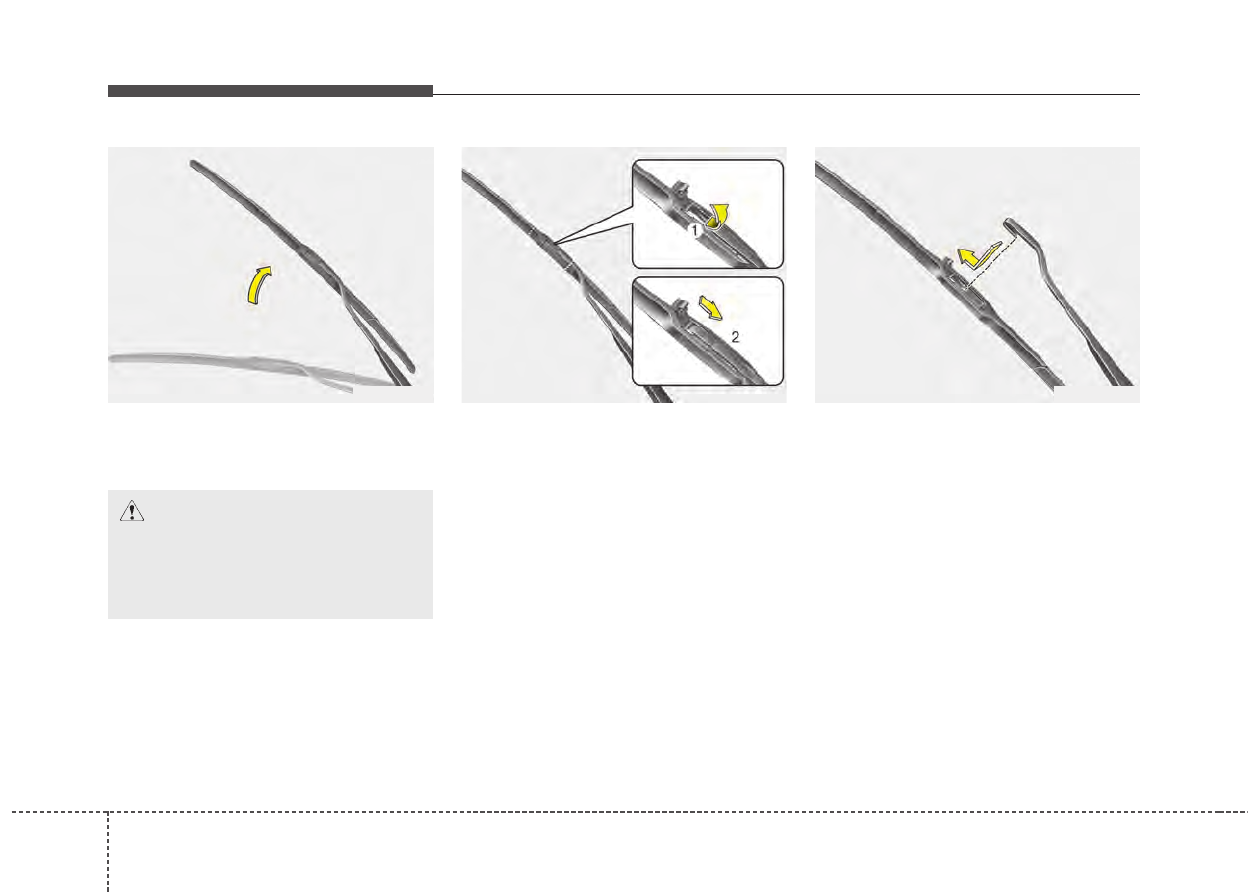 1

2