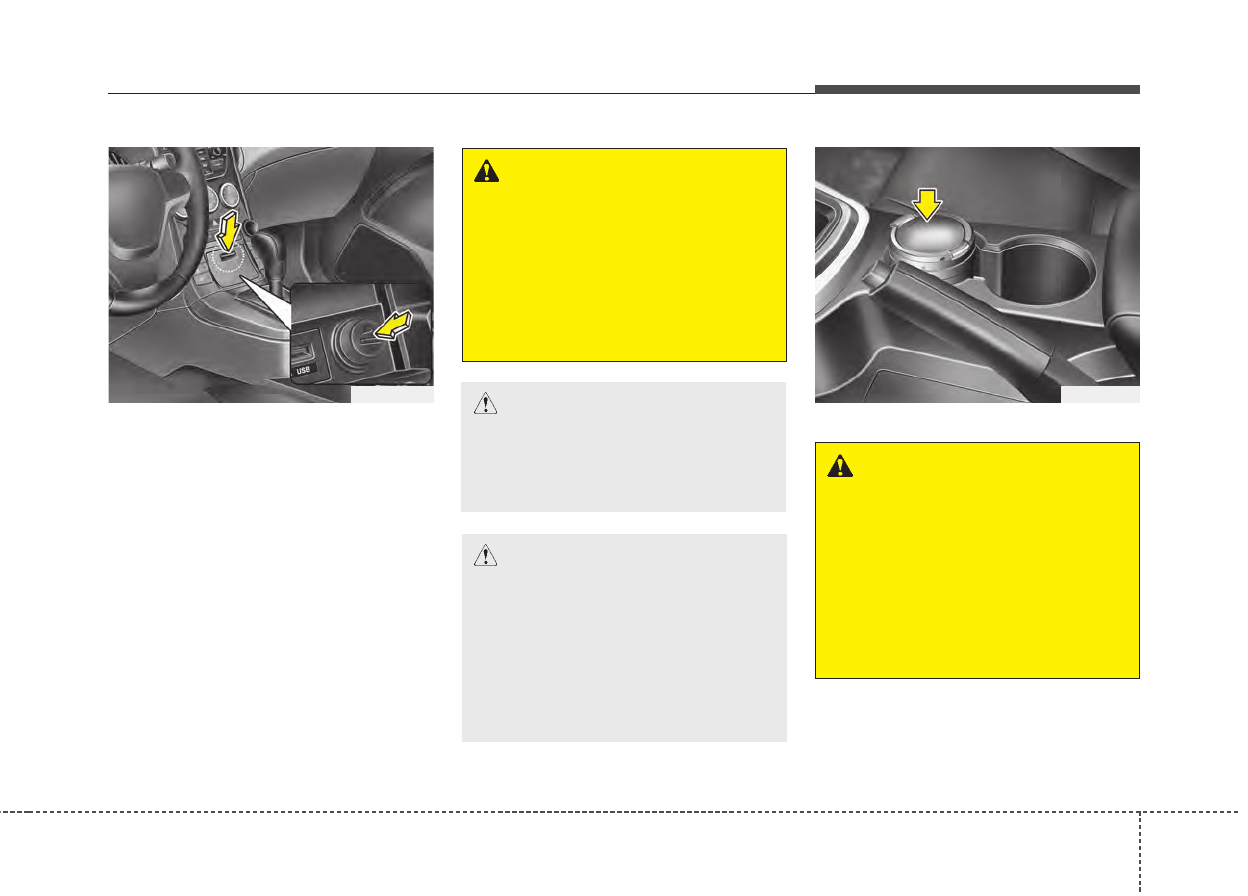 USB