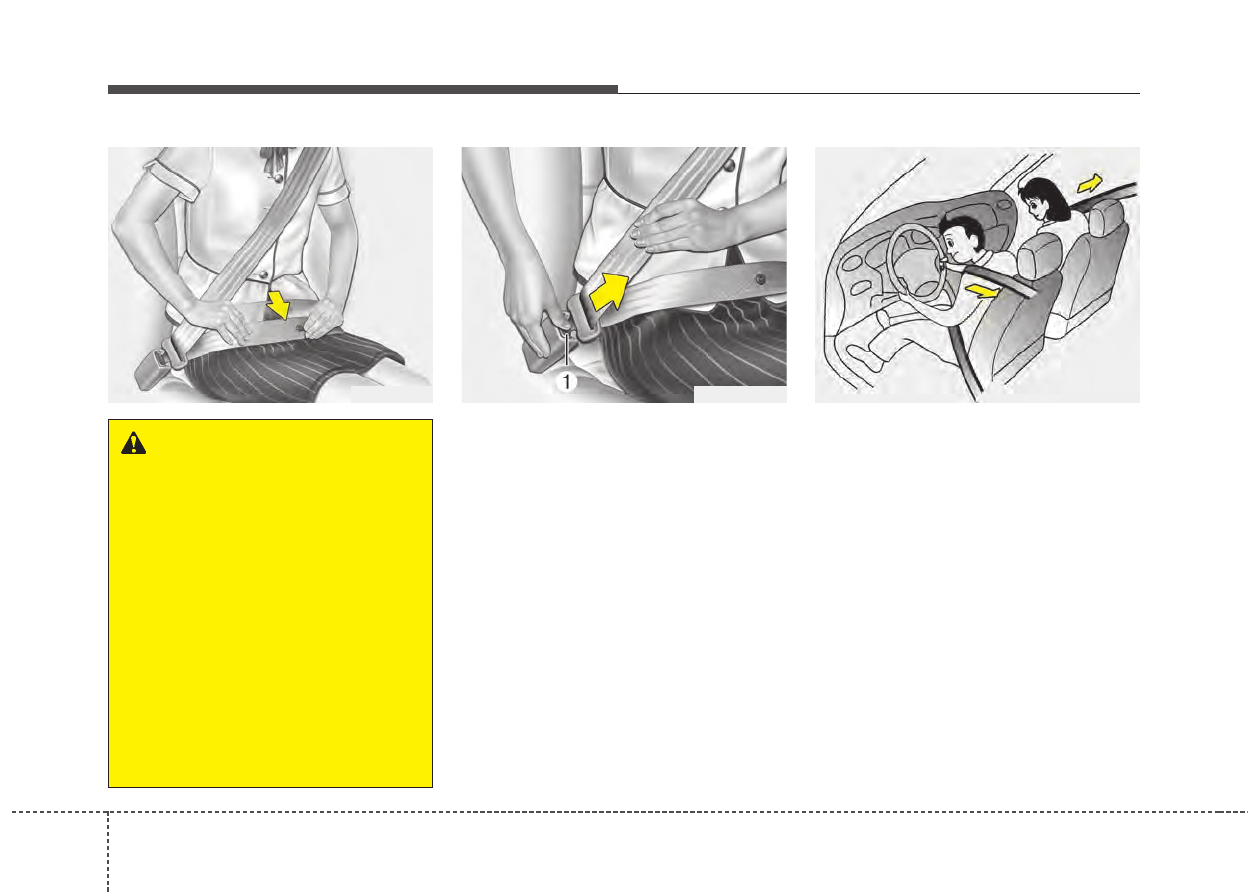 1