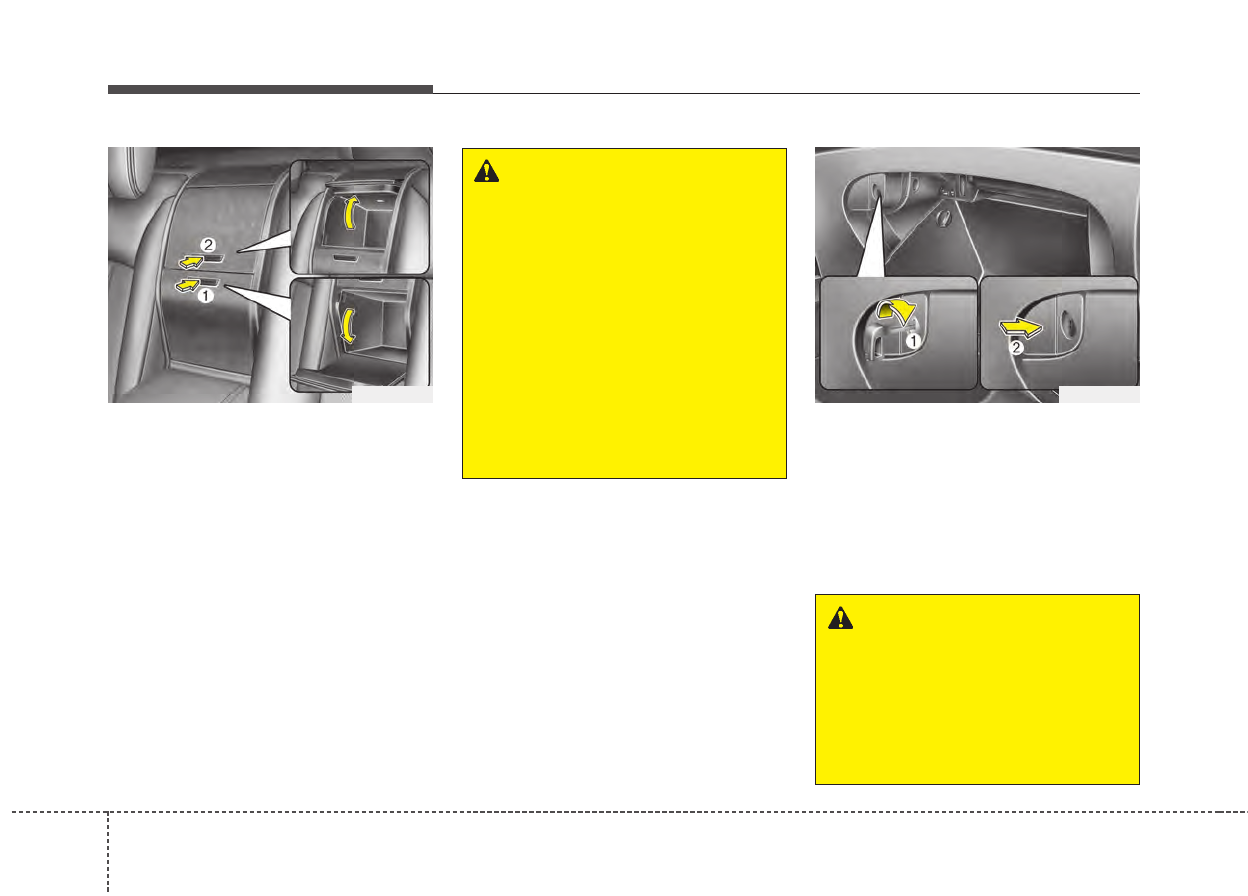 2

1

1

2