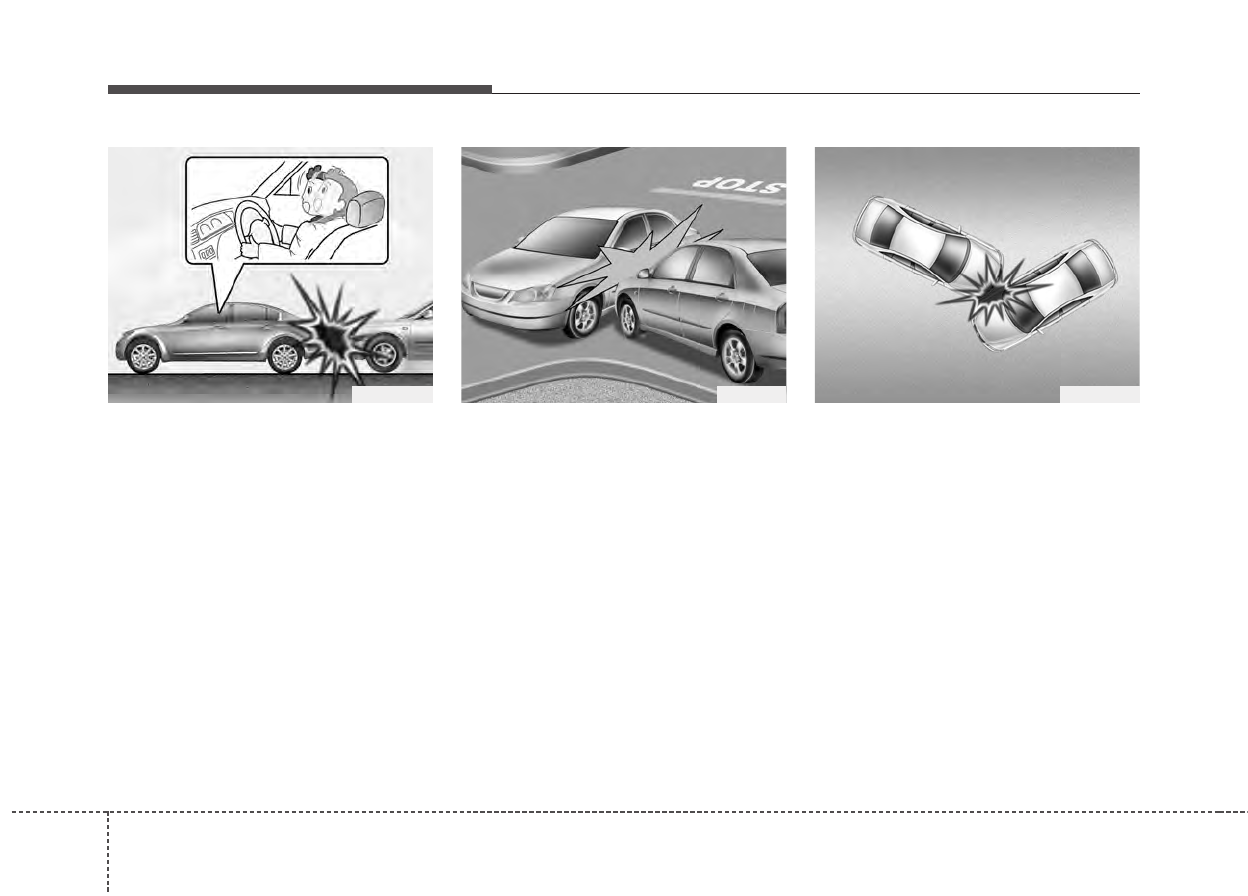 STOP