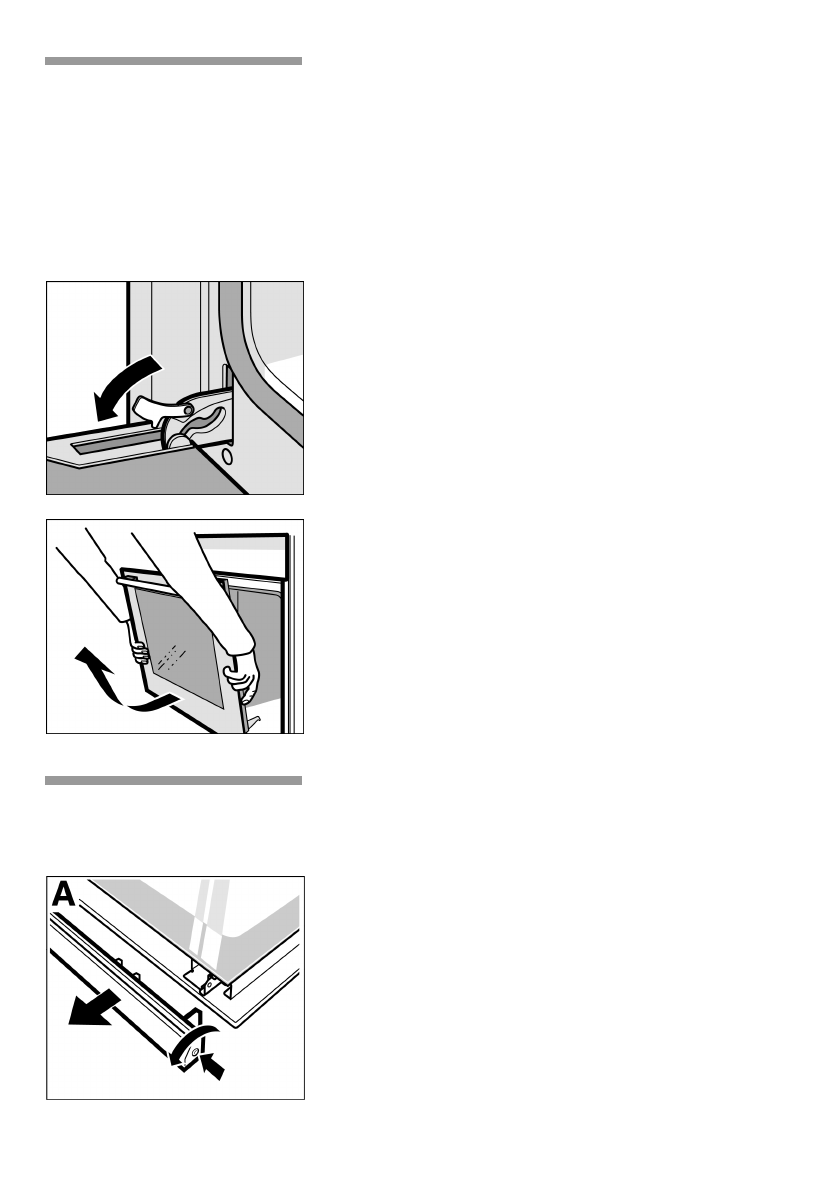 A