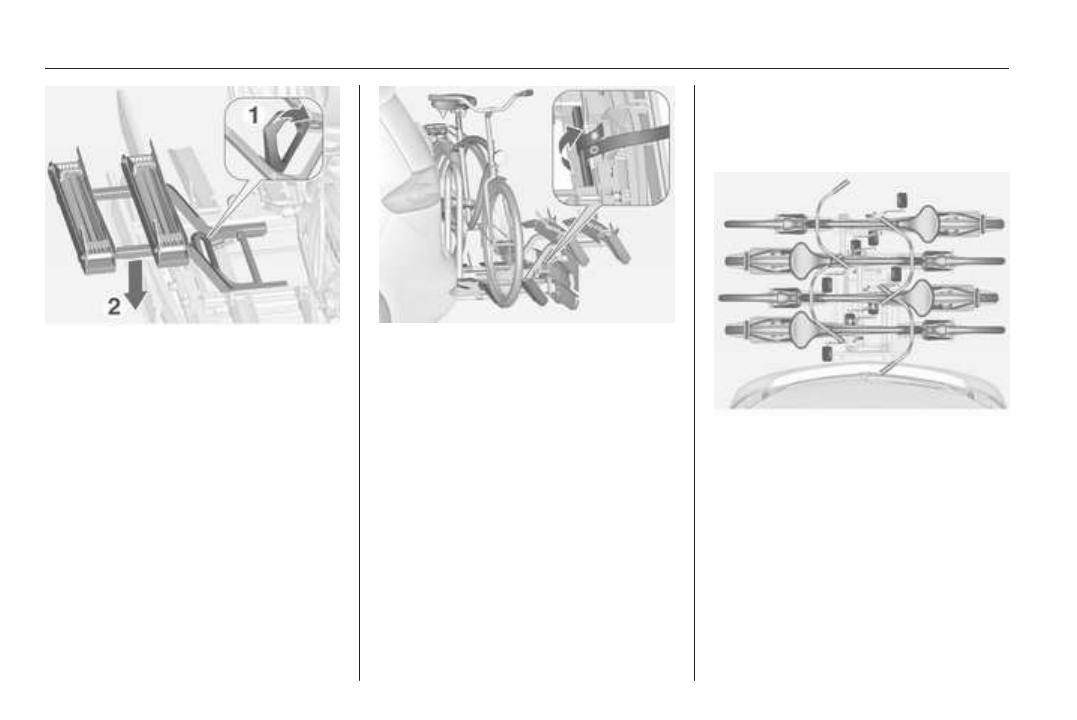 1

2