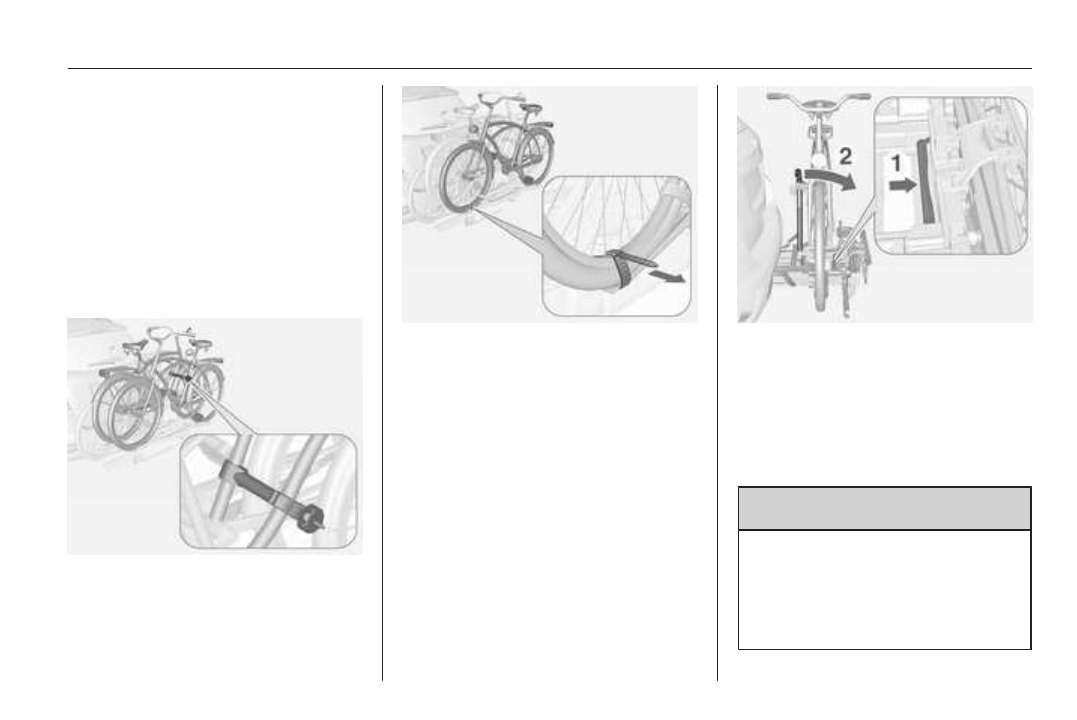 2

1