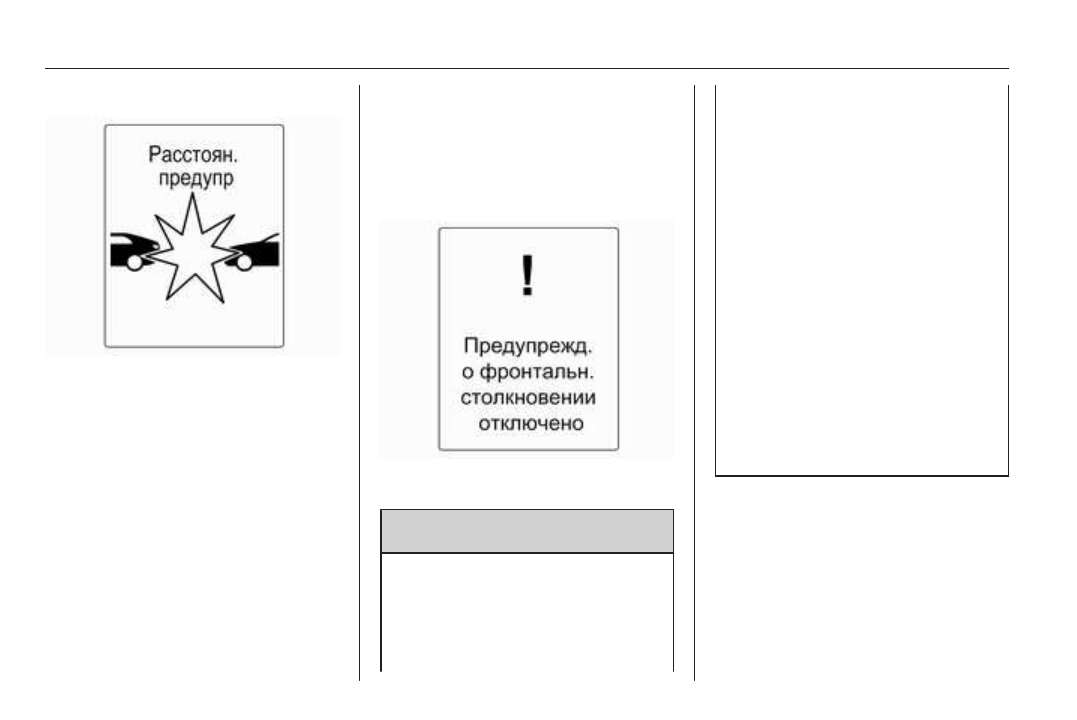 Расстоян.
предупр

!

Предупрежд.
о фронтальн.
столкновении
отключено