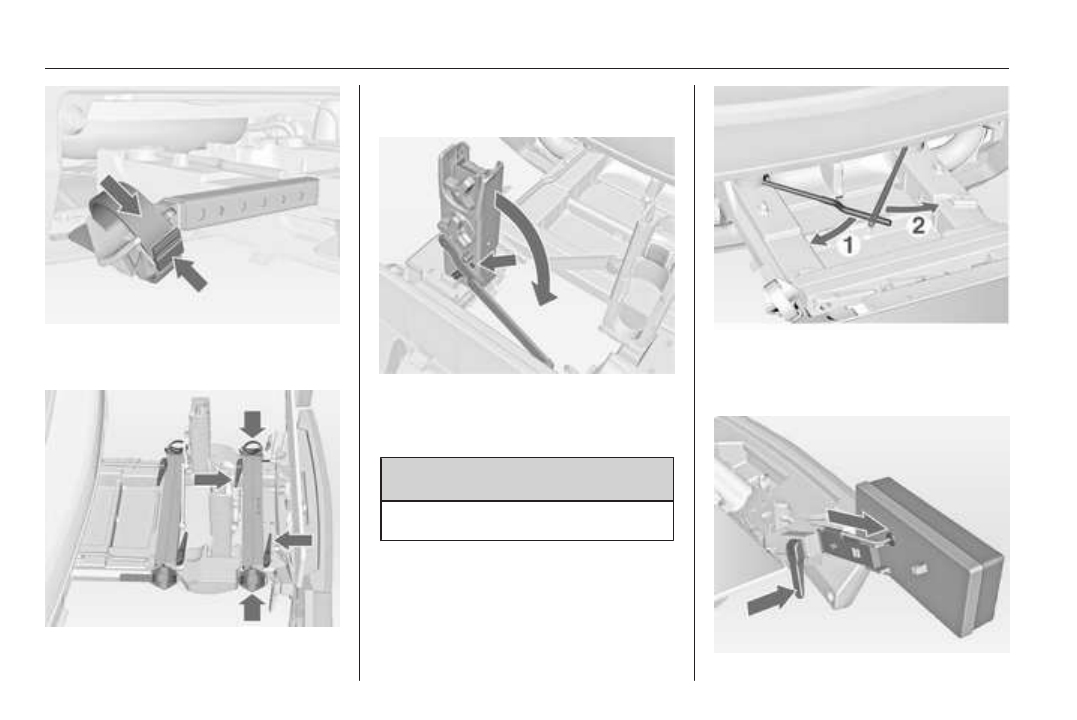 1

2