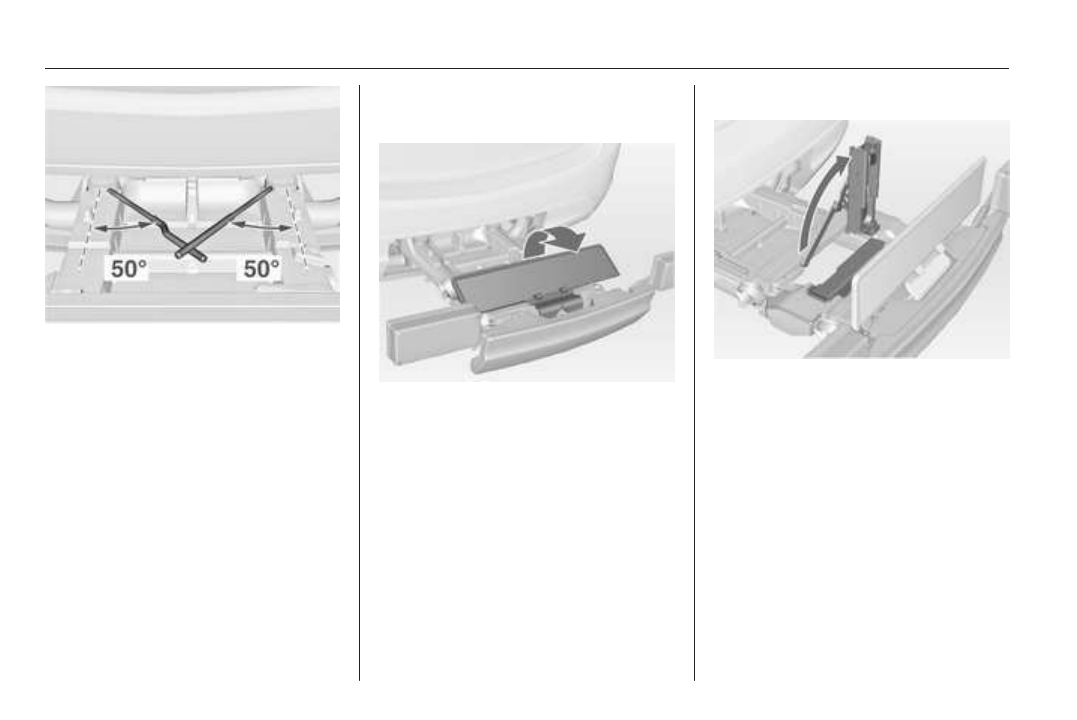 50°
50°