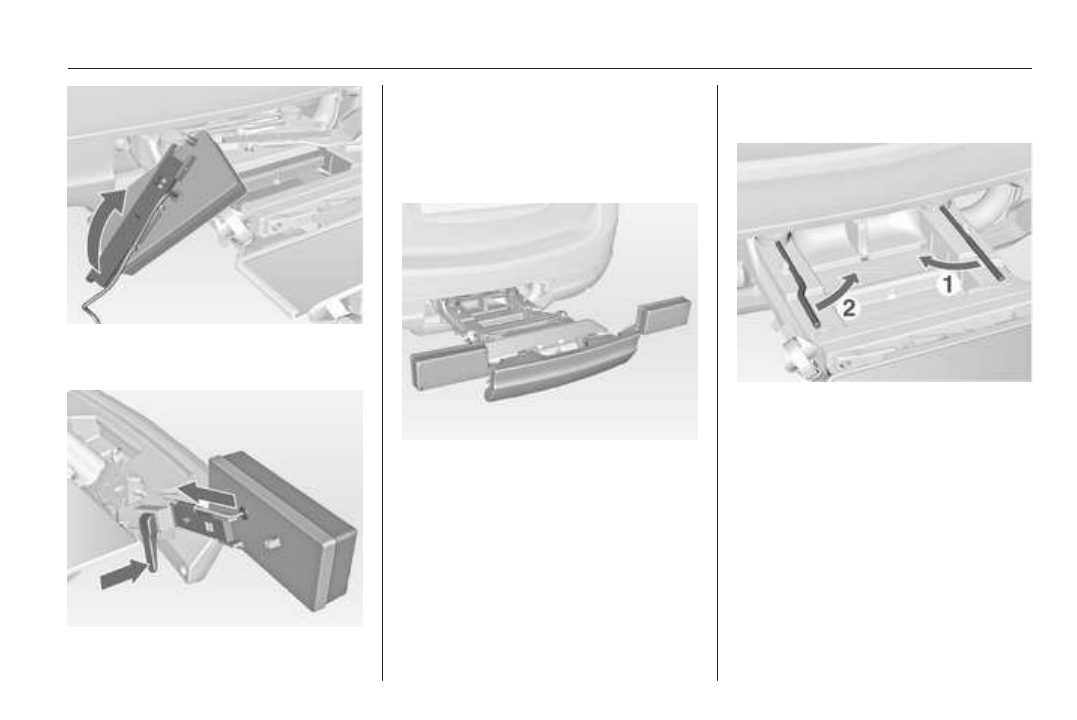 2

1