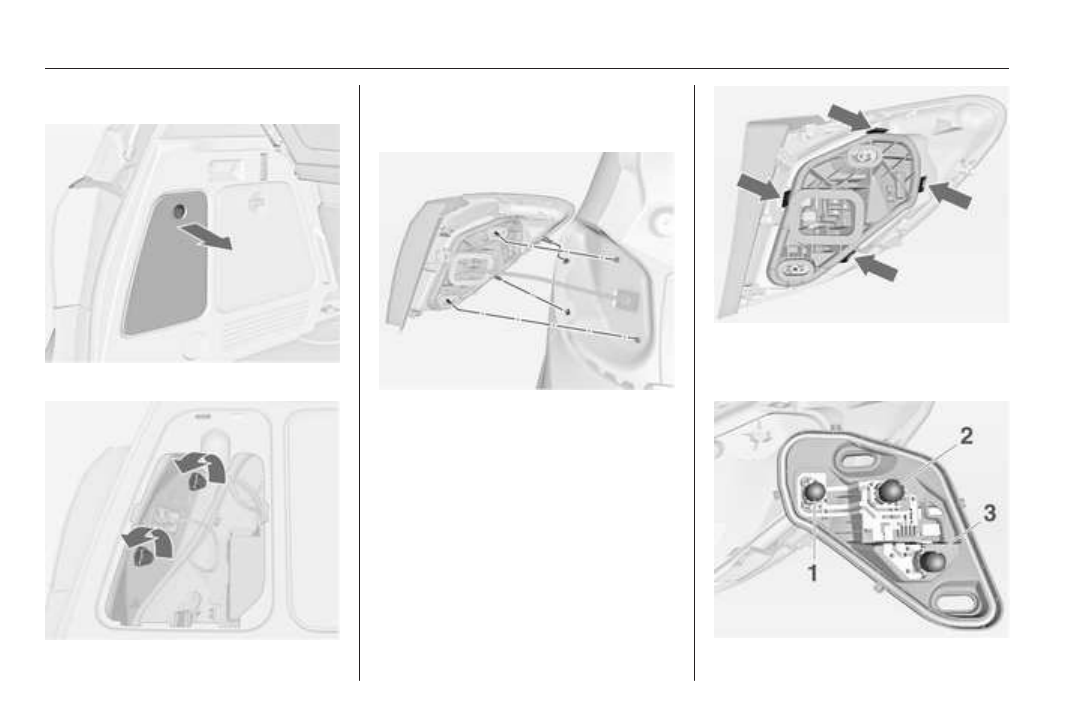 2

3

1