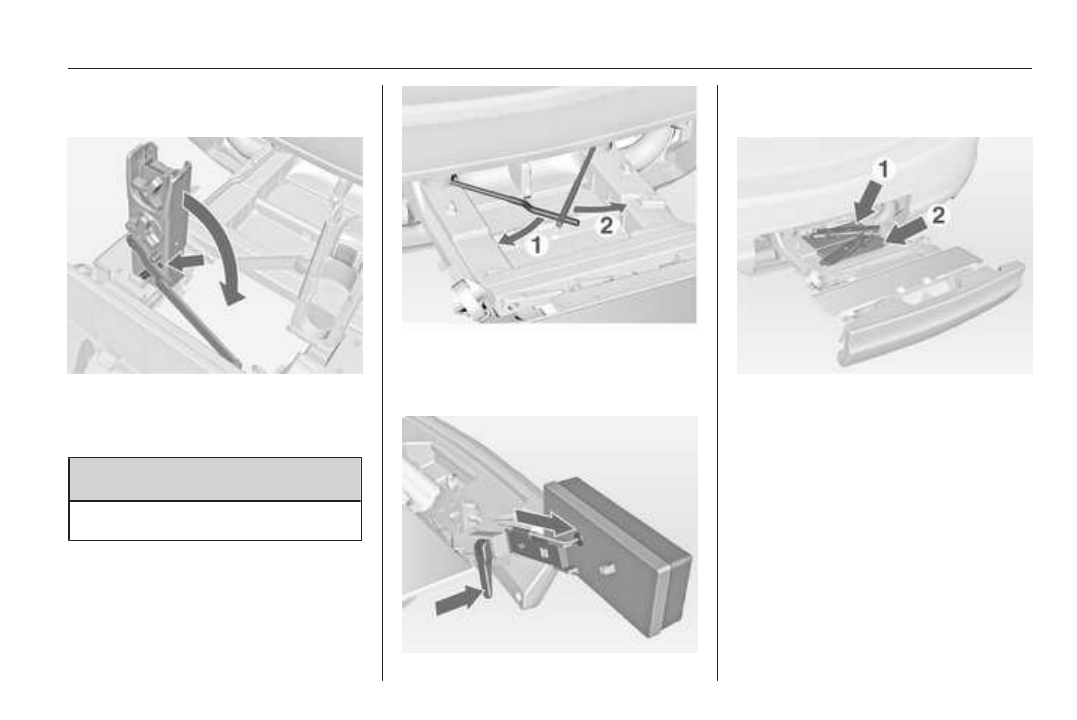 1
2

1
2