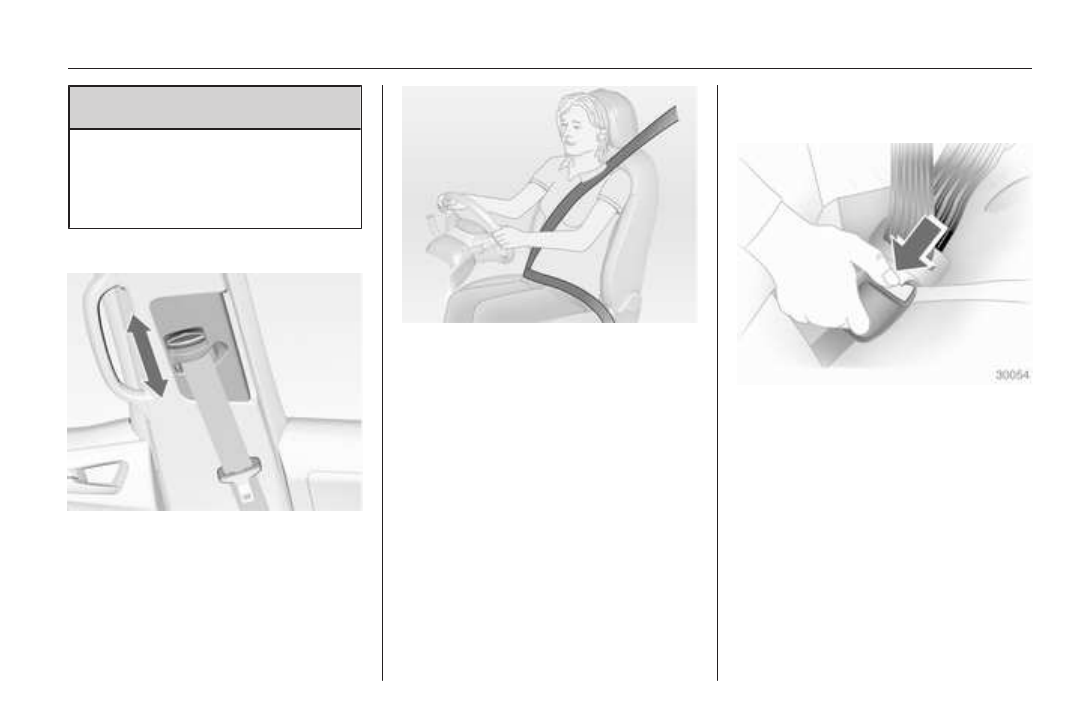 30054