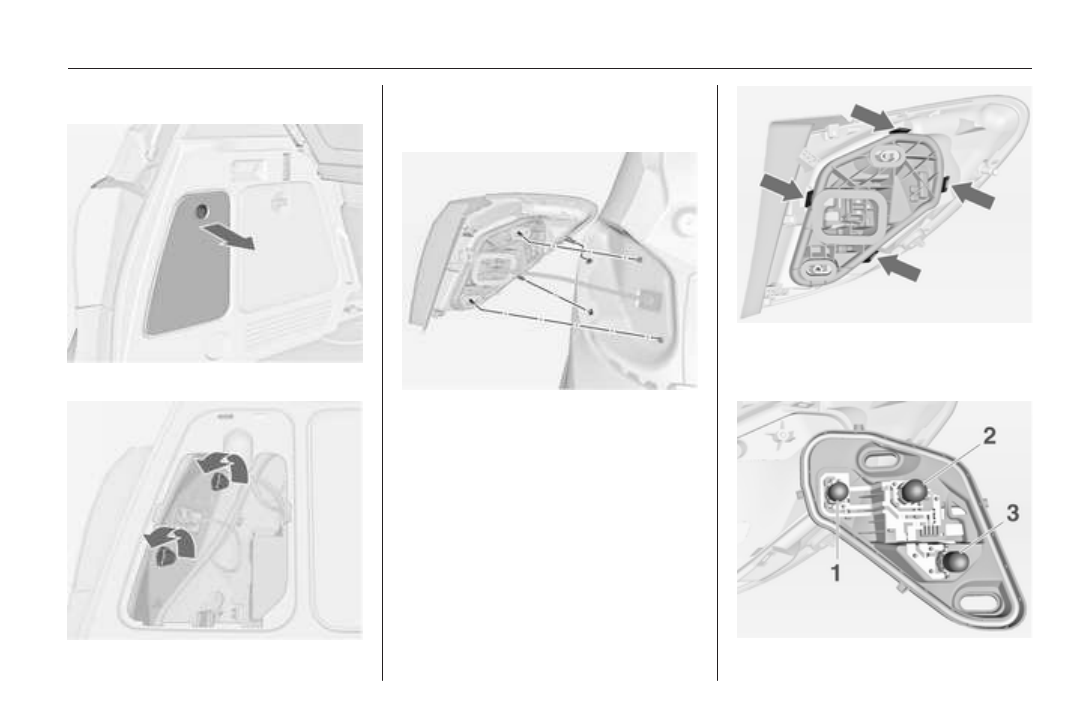 2

3

1