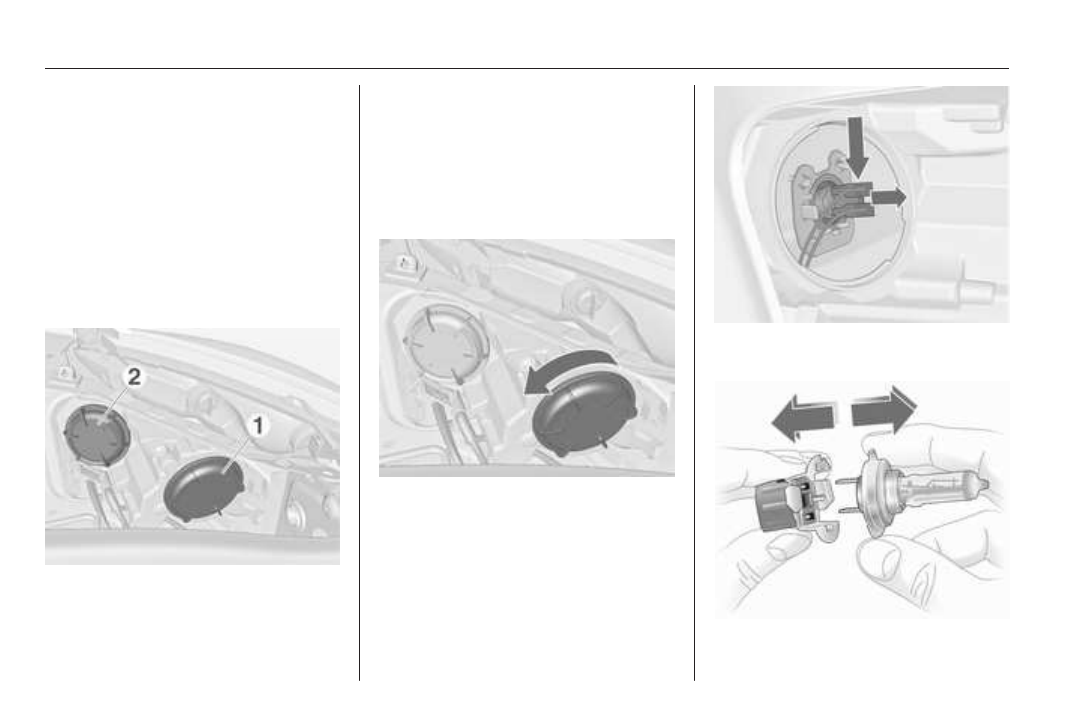 2
1