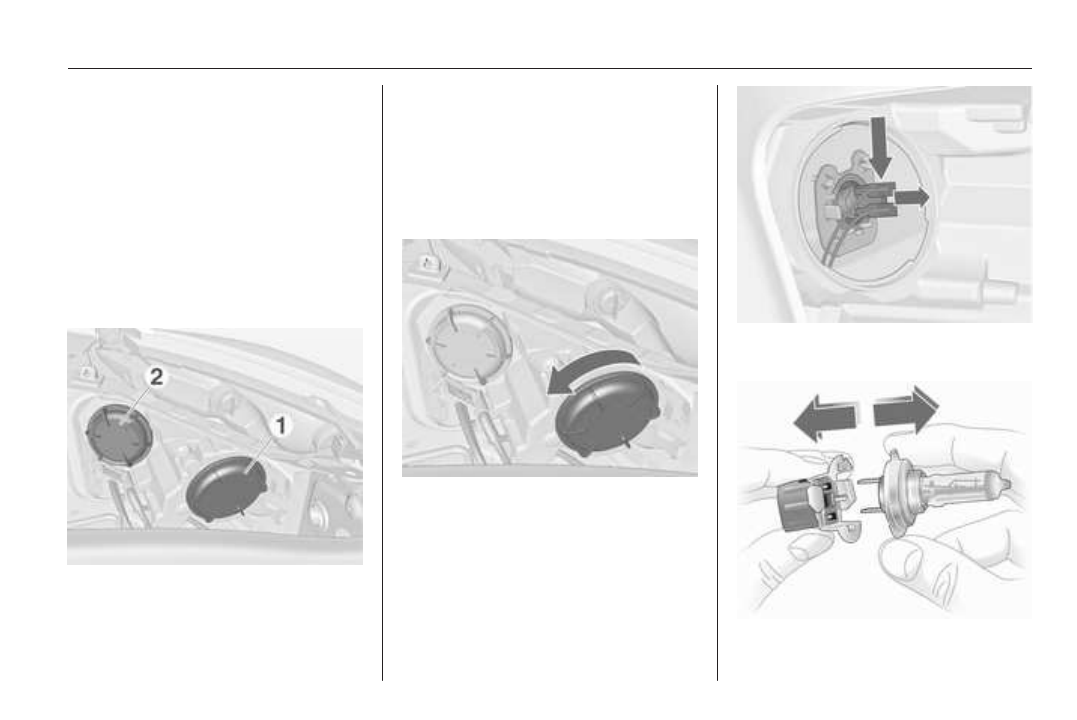 2

1