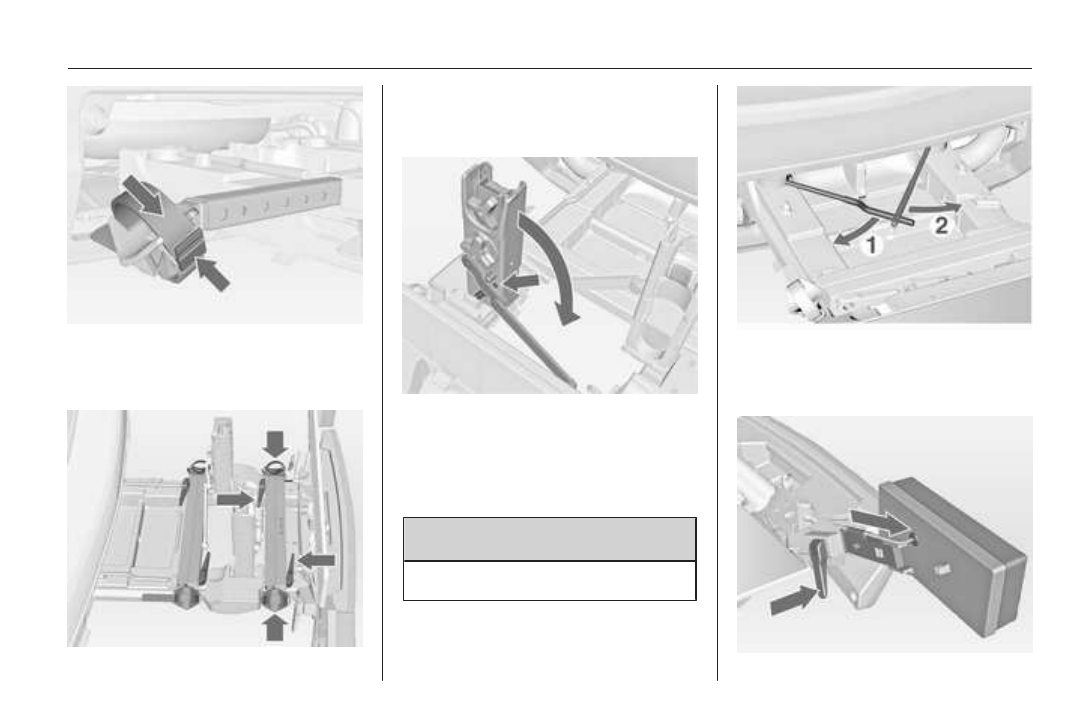 1

2