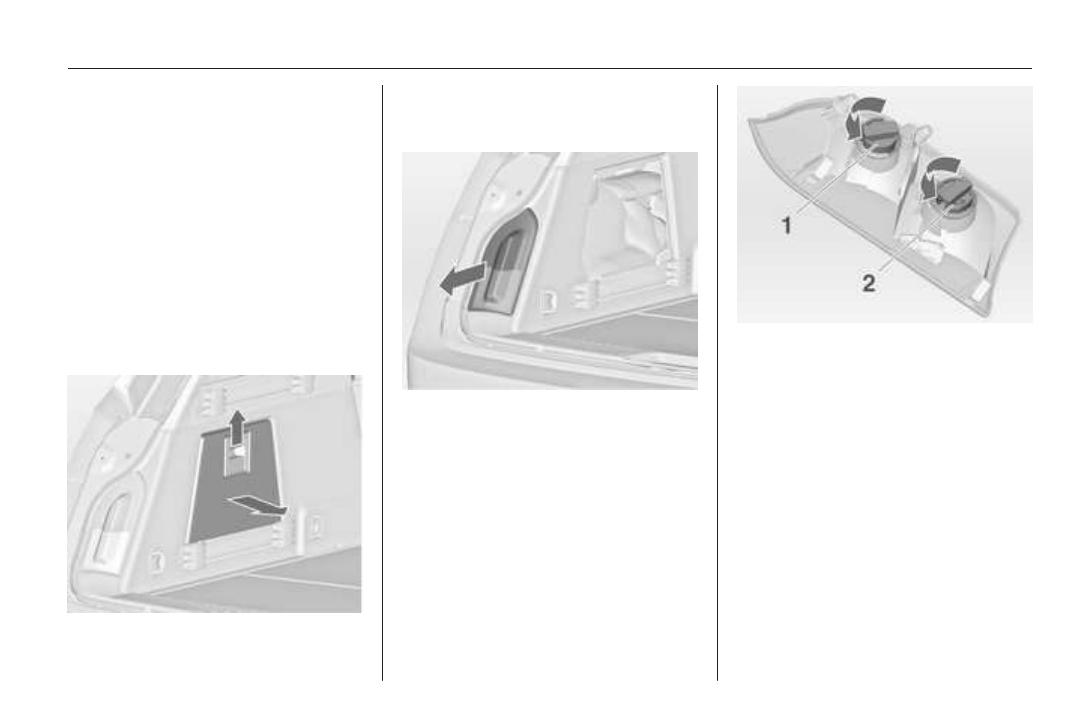 1
2