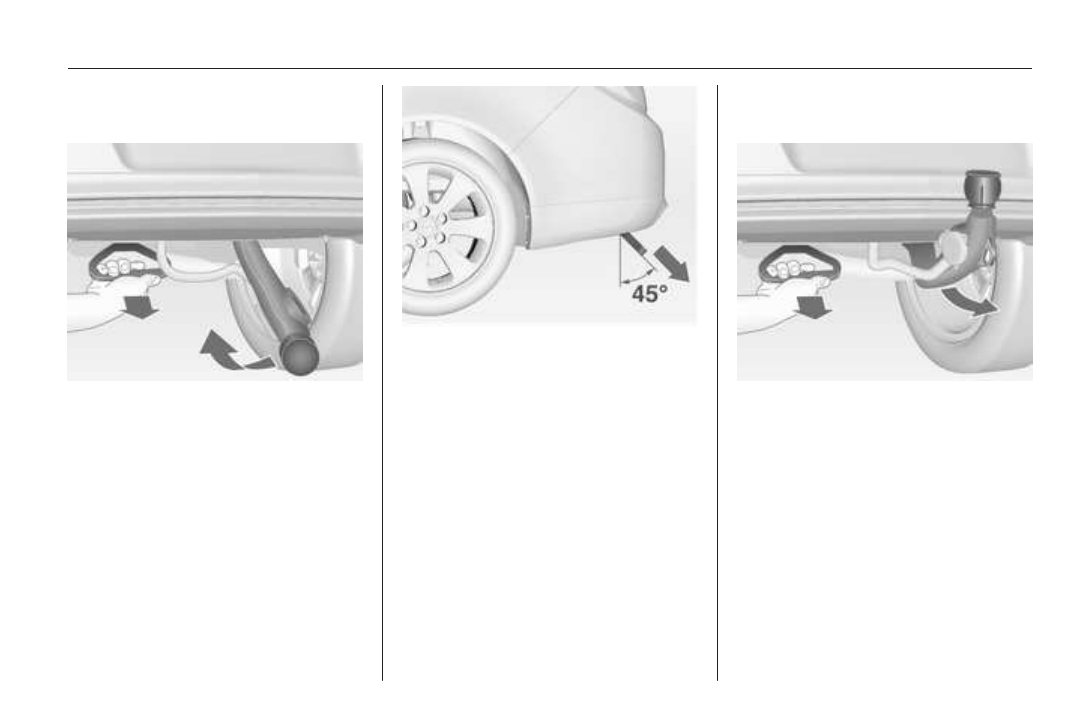 45°