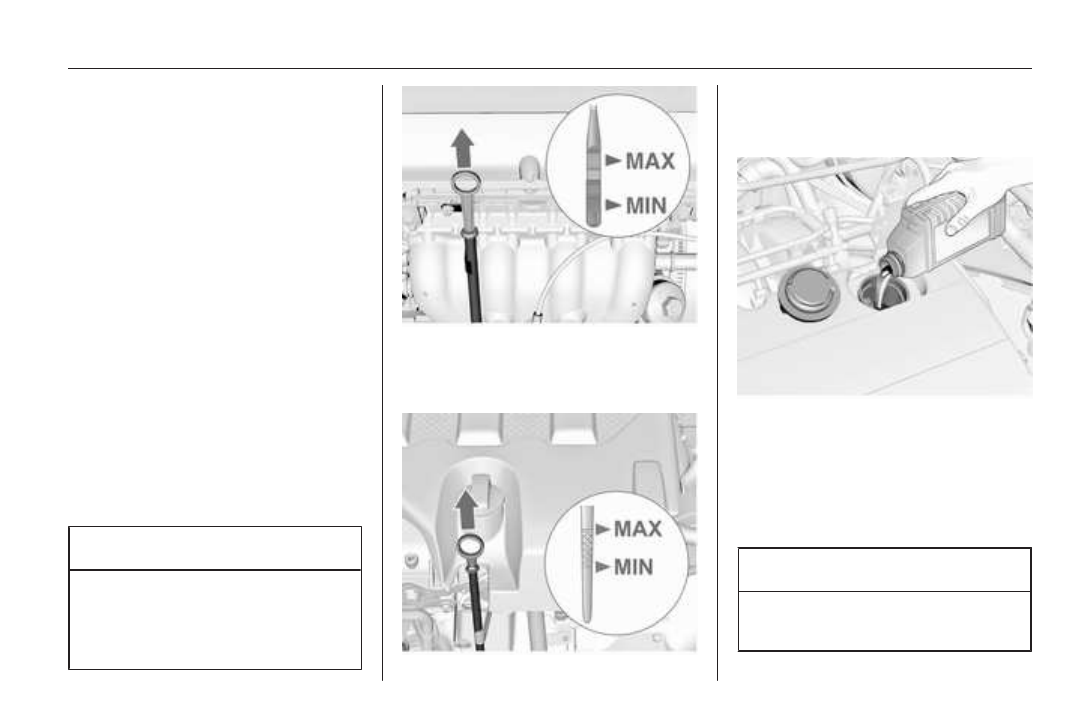 MAX
MIN

MAX
MIN