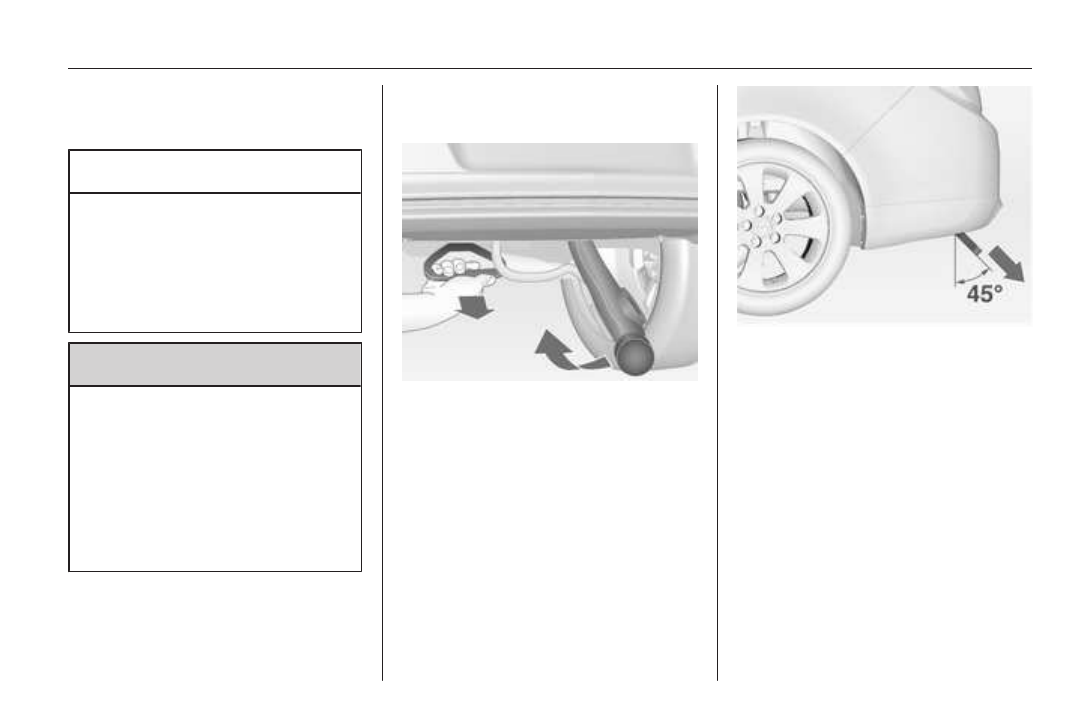 45°