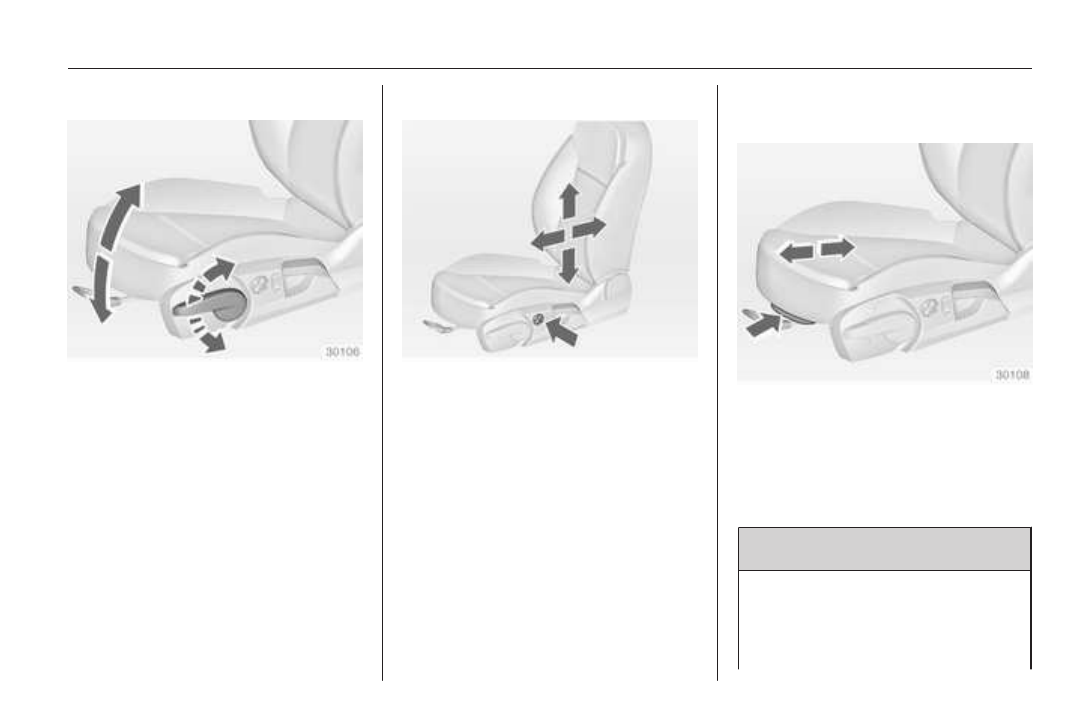 30106

30108