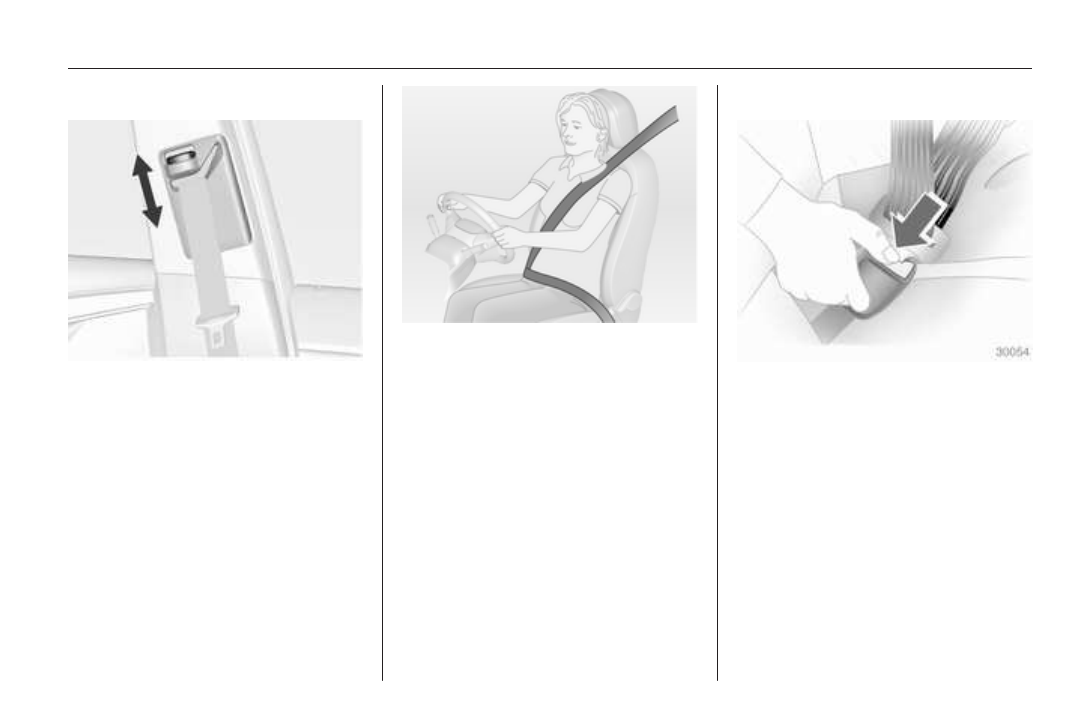 30054