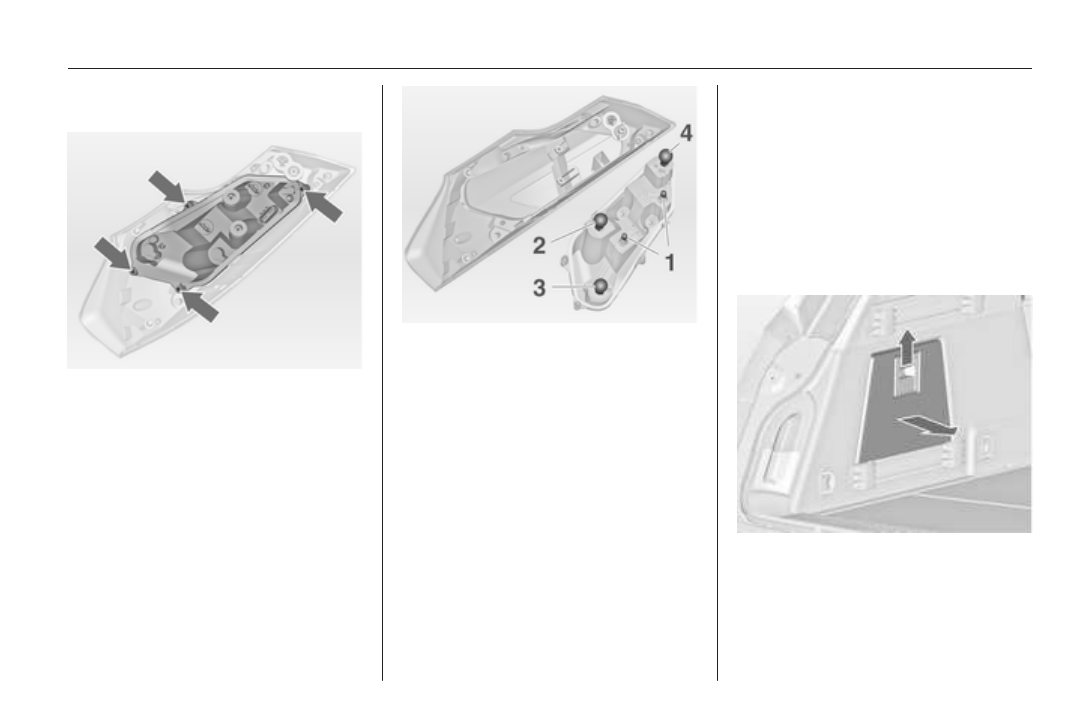 4
2
1
3