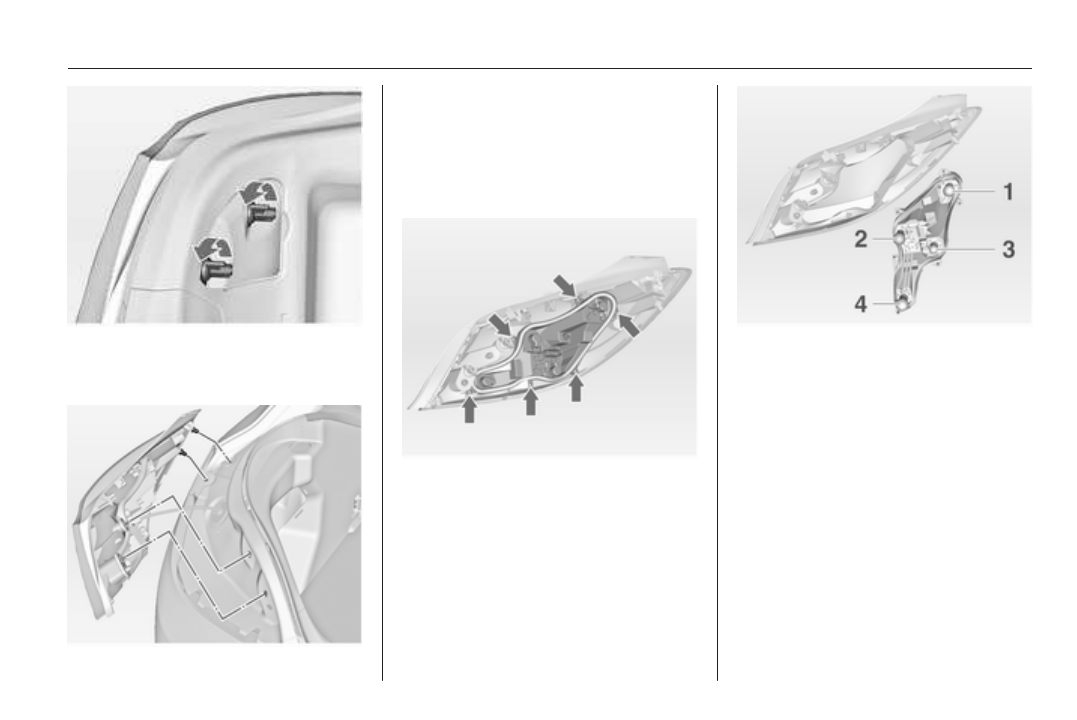 1
2
3
4