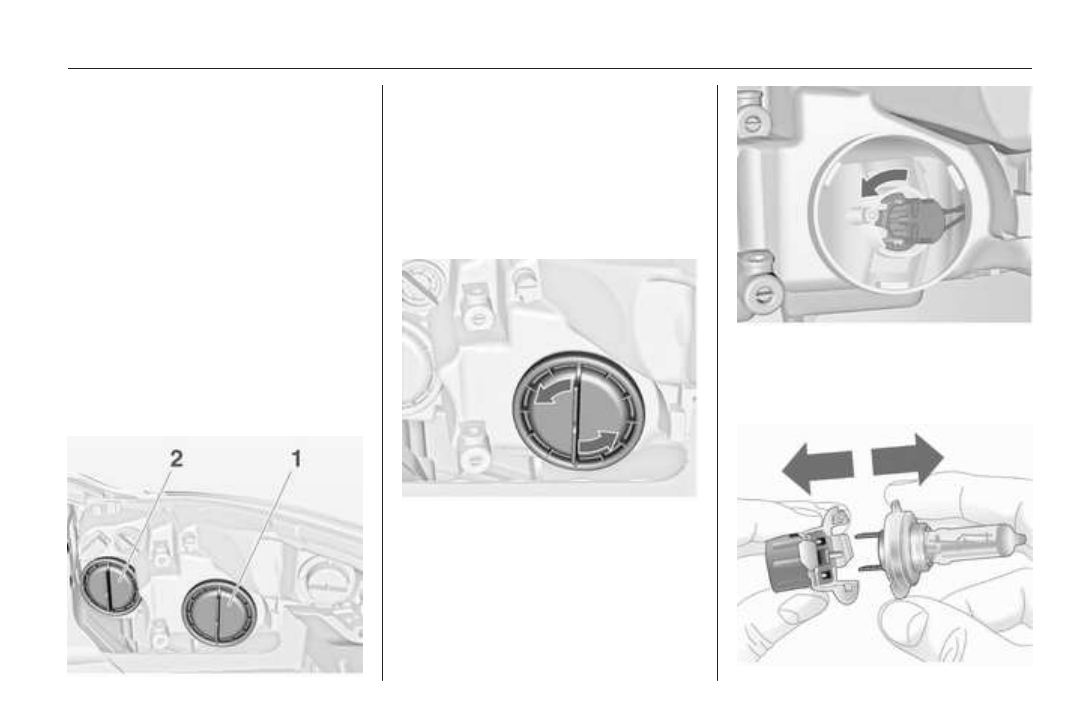 2
1