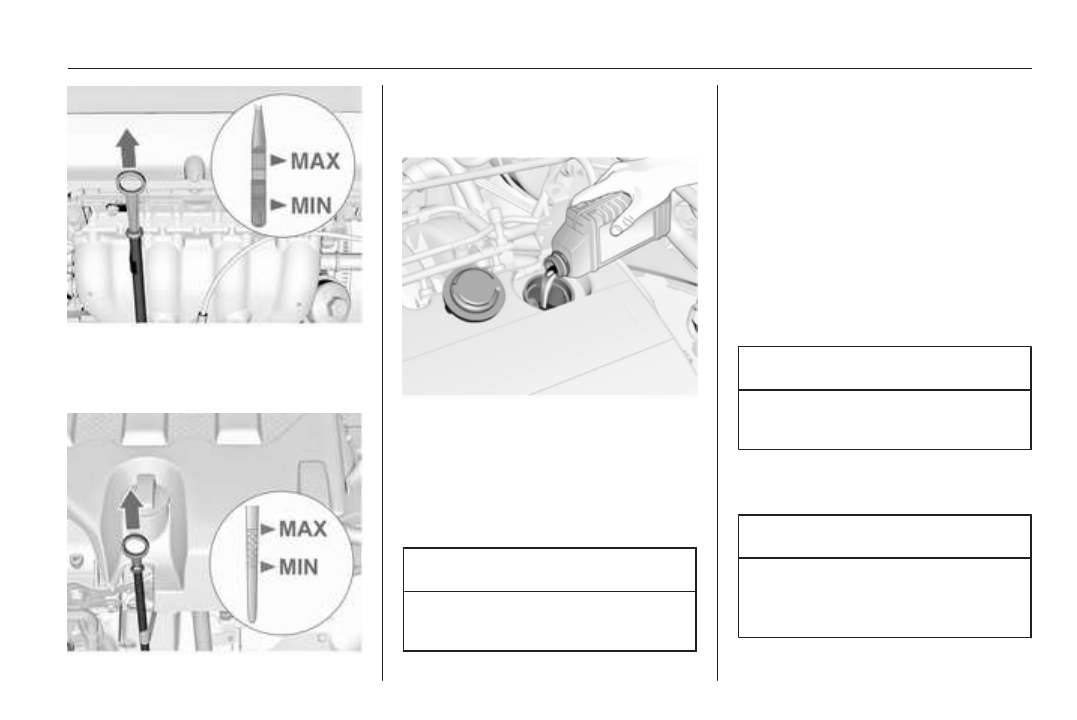 MAX
MIN

MAX
MIN