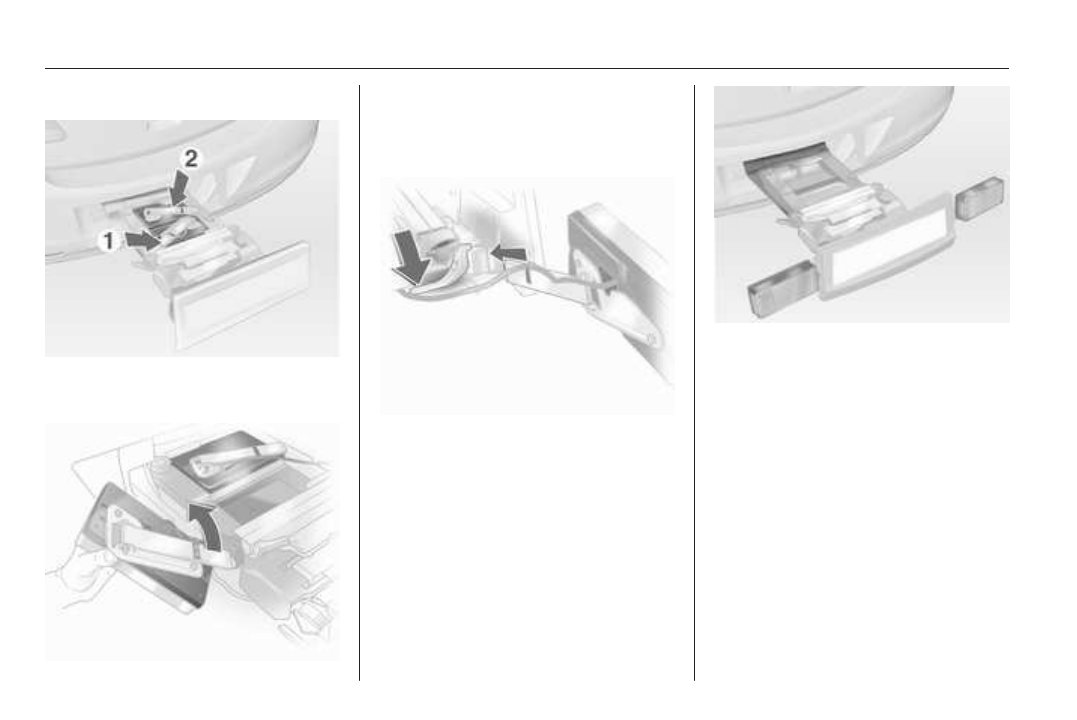 2

1