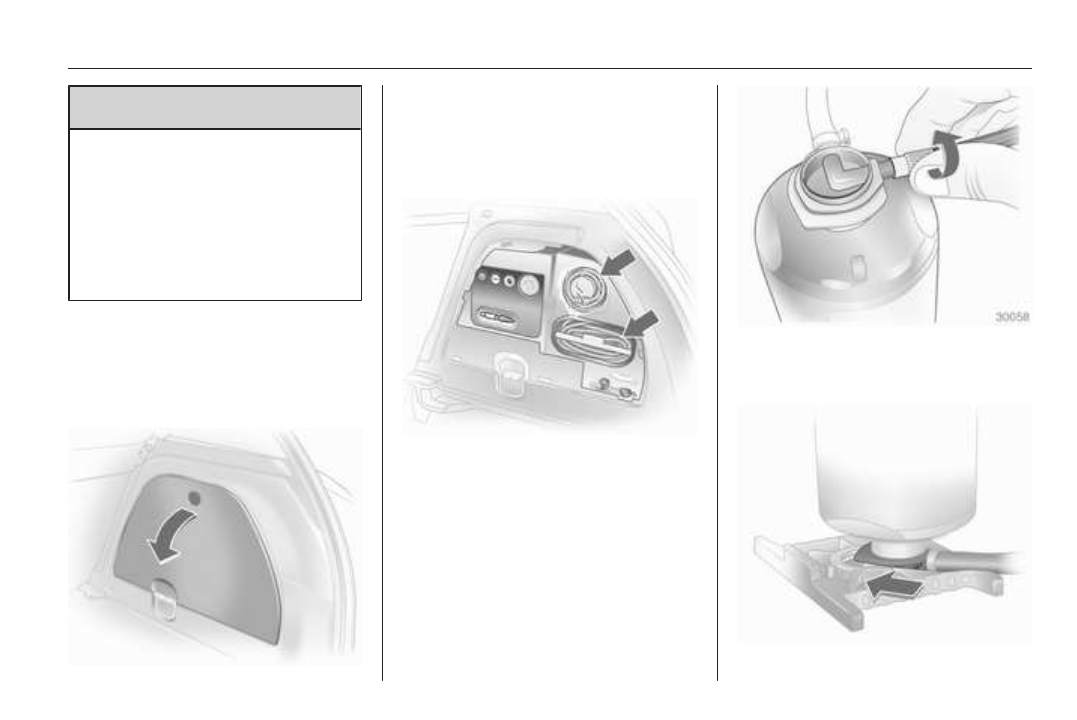 30058