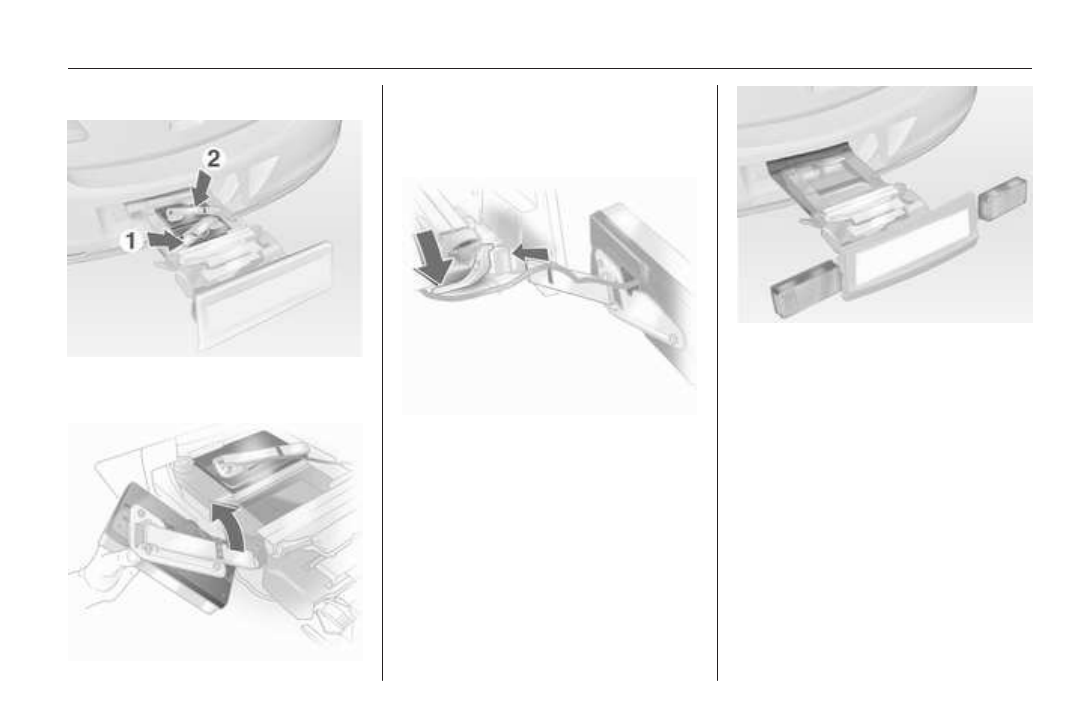 2
1