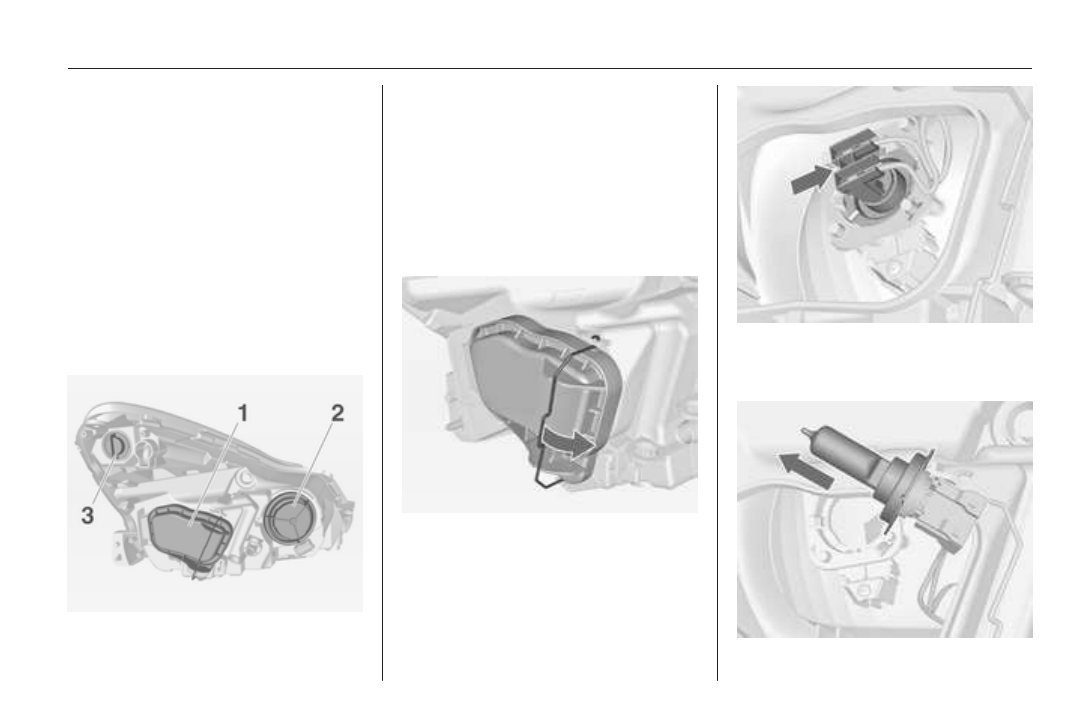 1
2
3