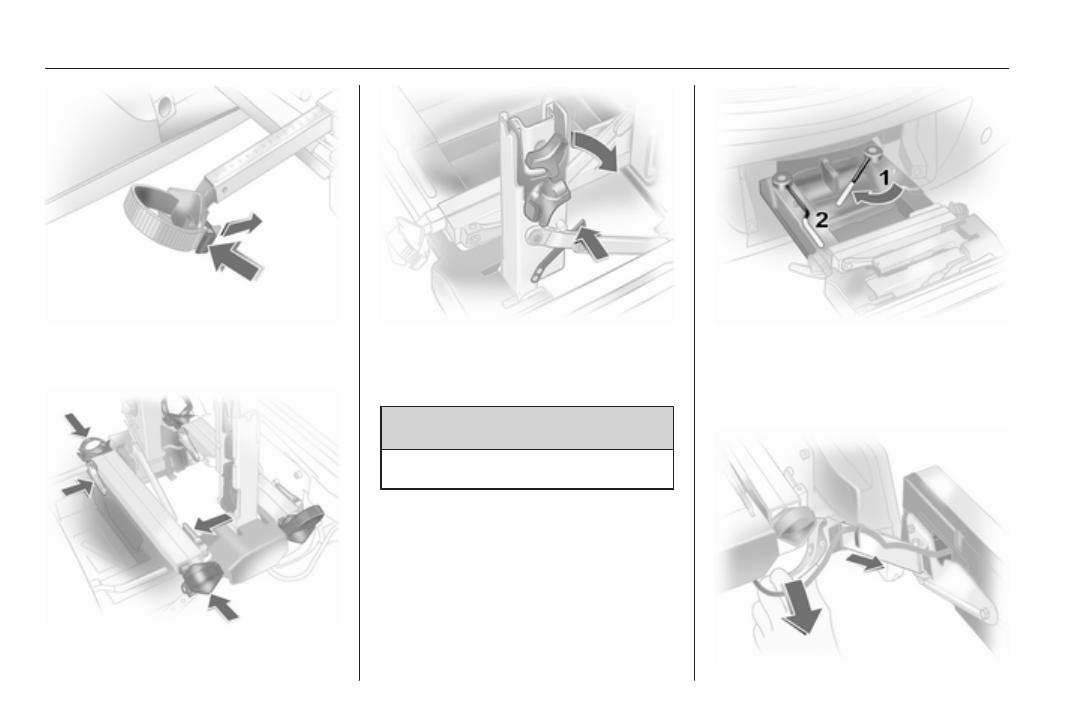 1
2