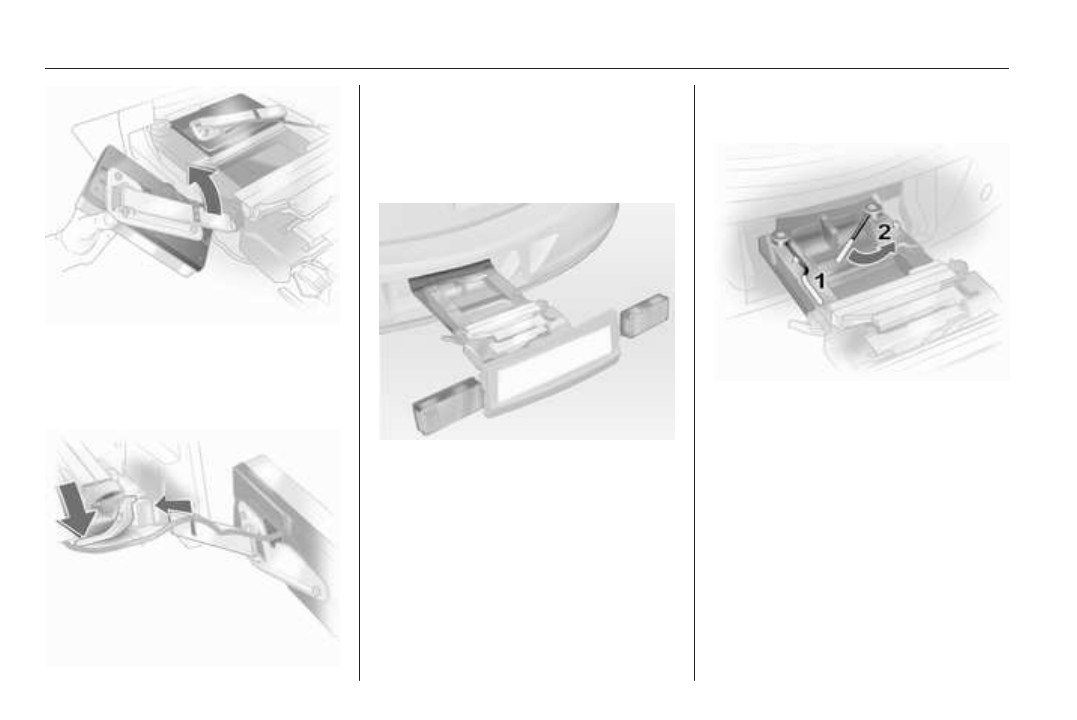 2

1