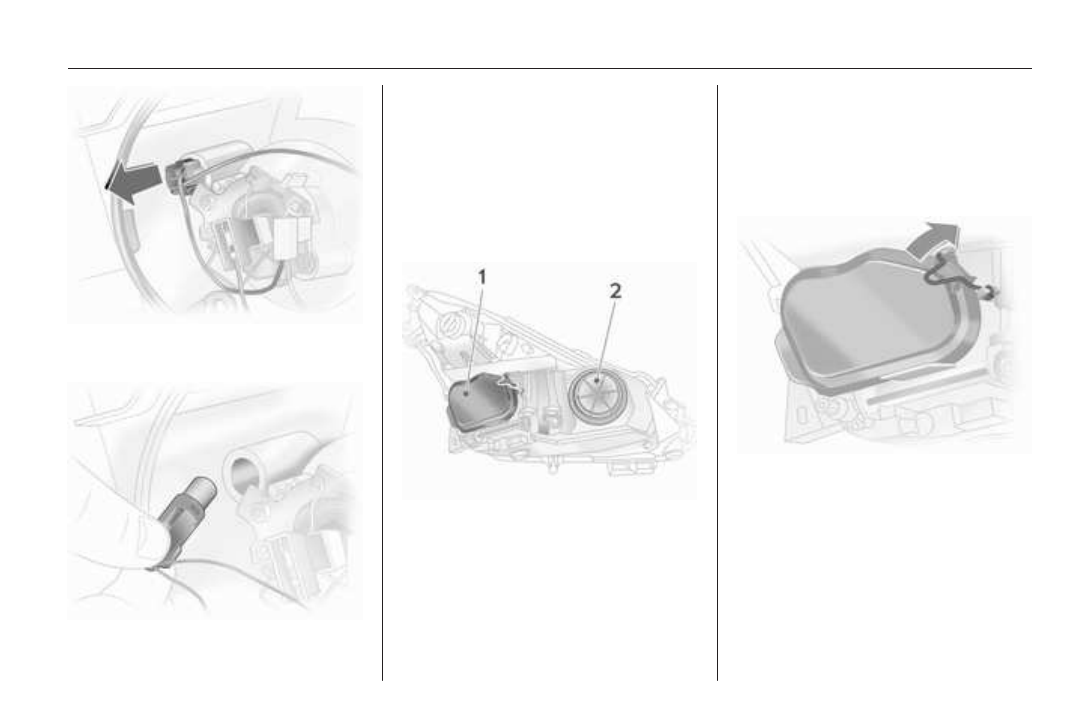 1
2