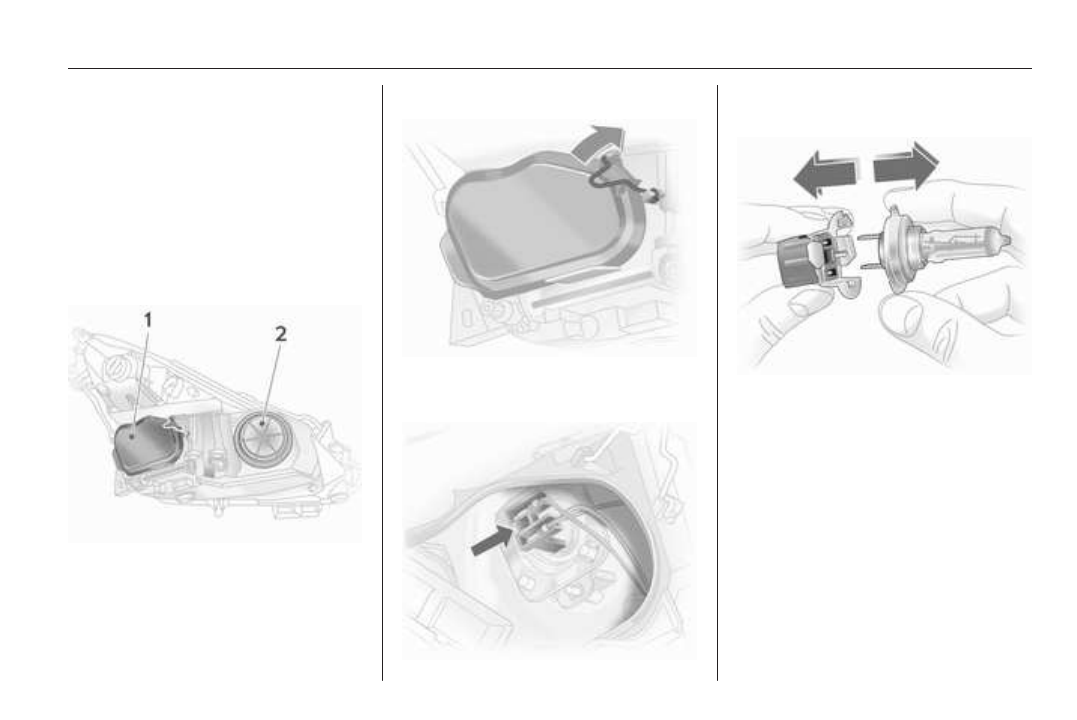 1
2