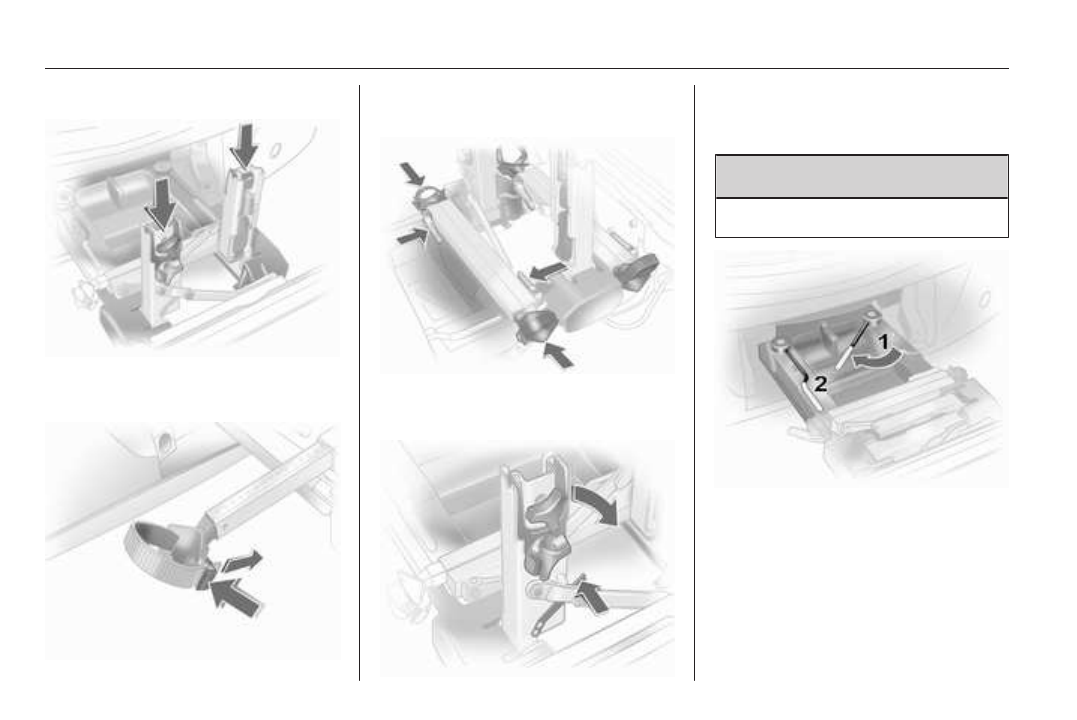 1

2