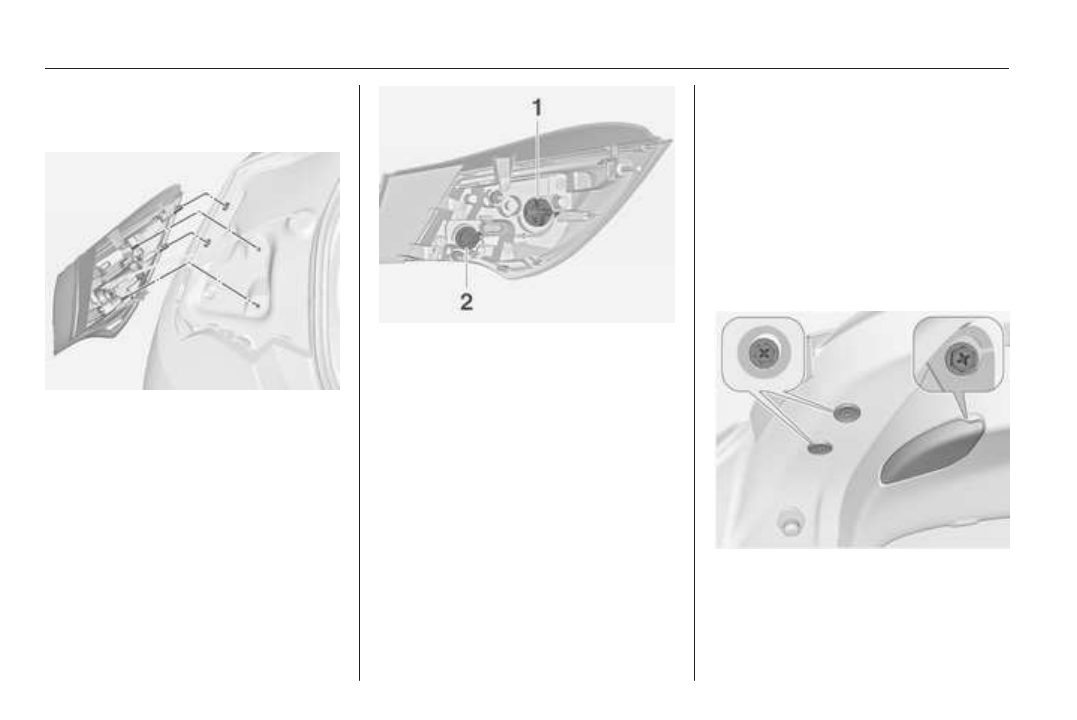 1

2