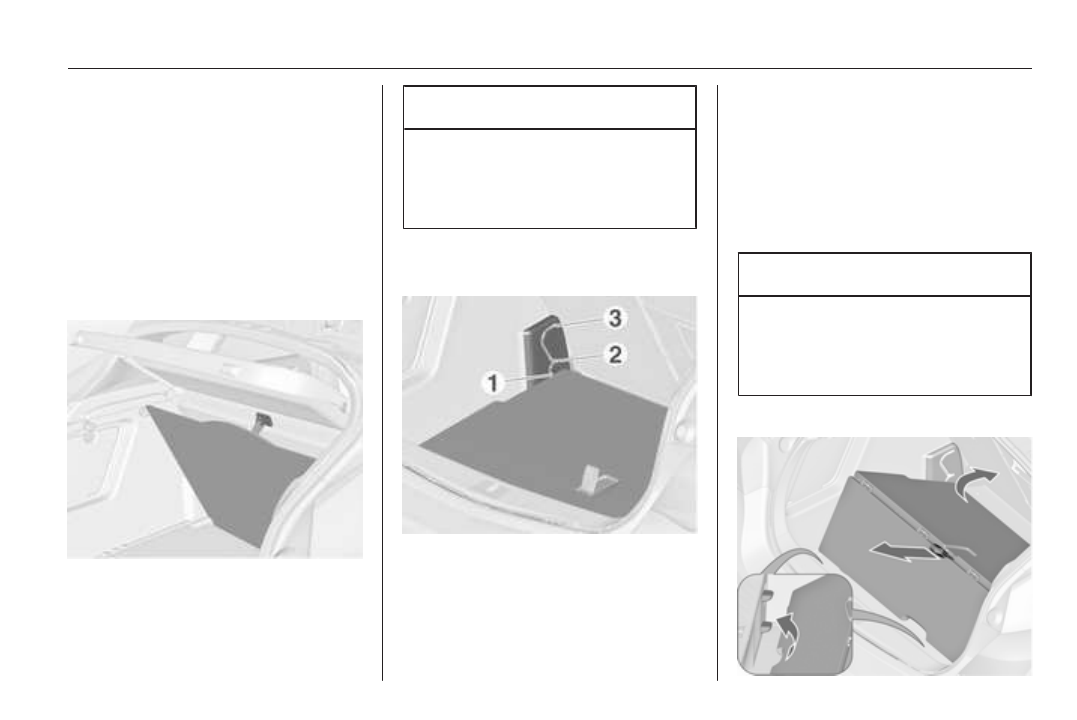 3
2
1