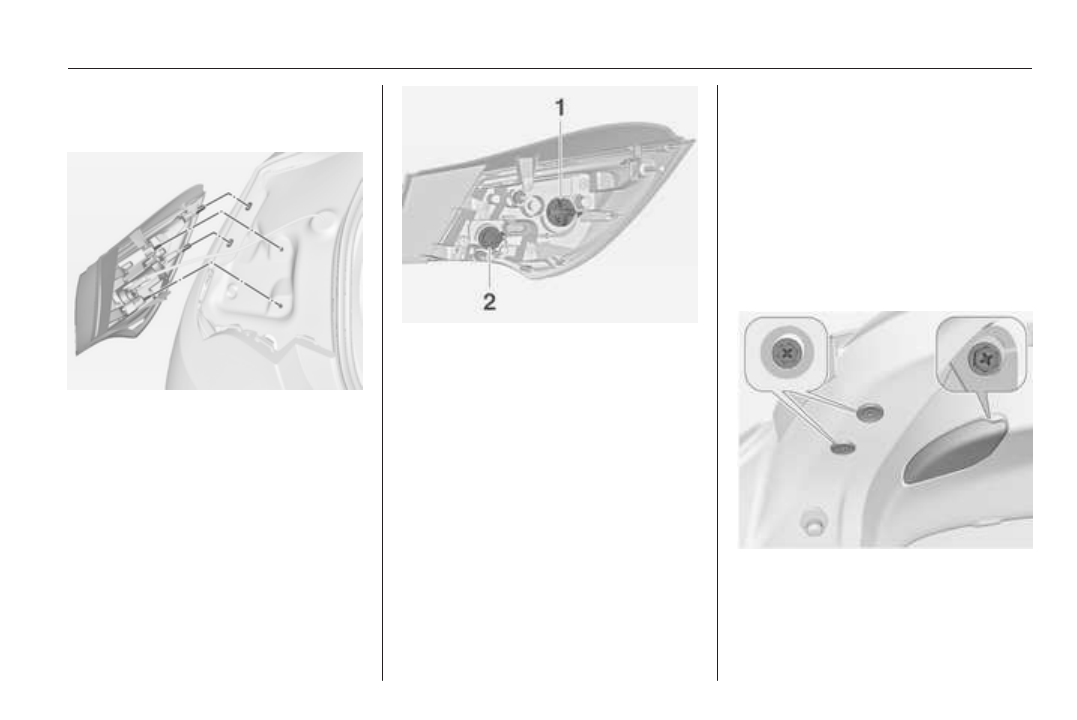 1
2