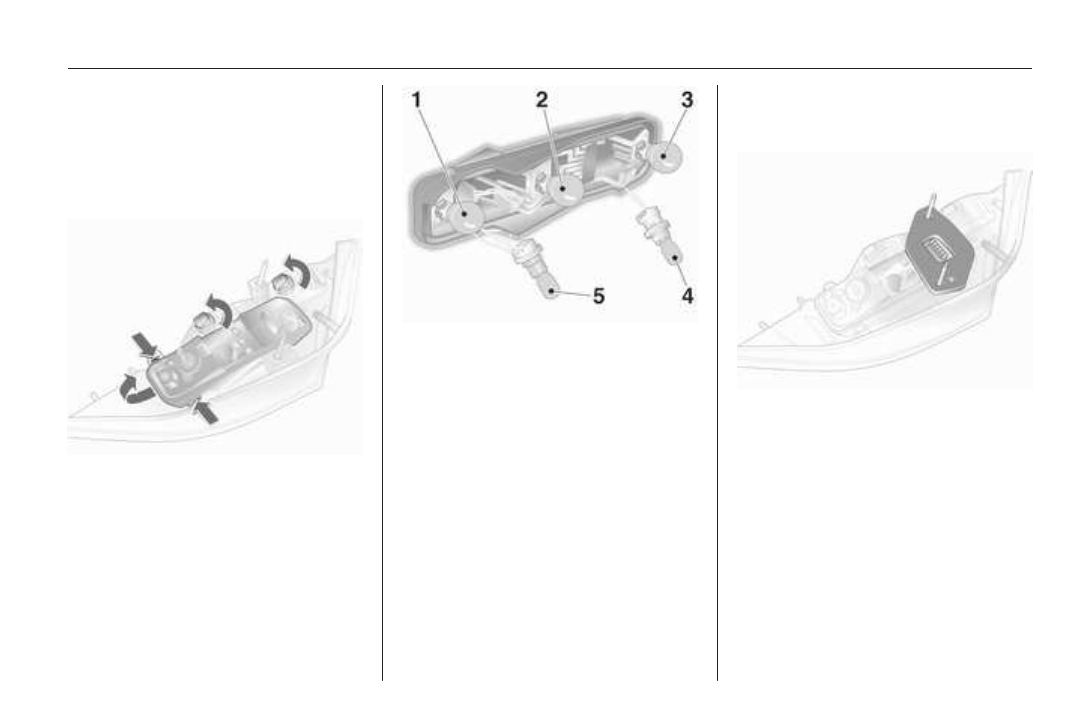 1
2
3
5
4