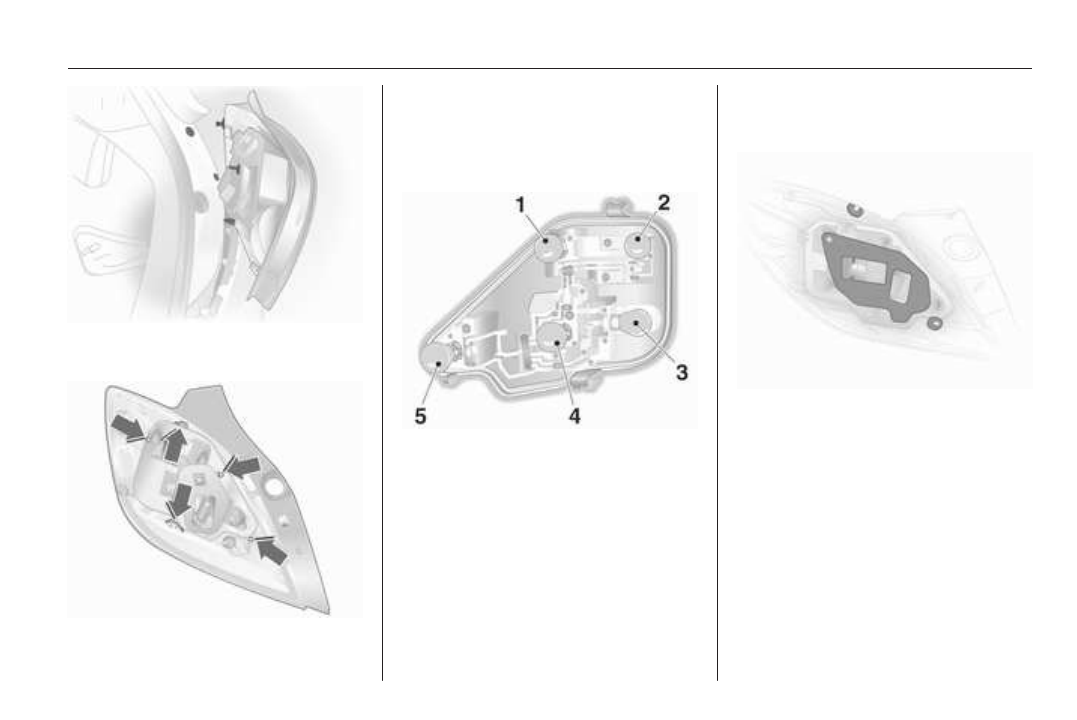 1
2
3
4
5