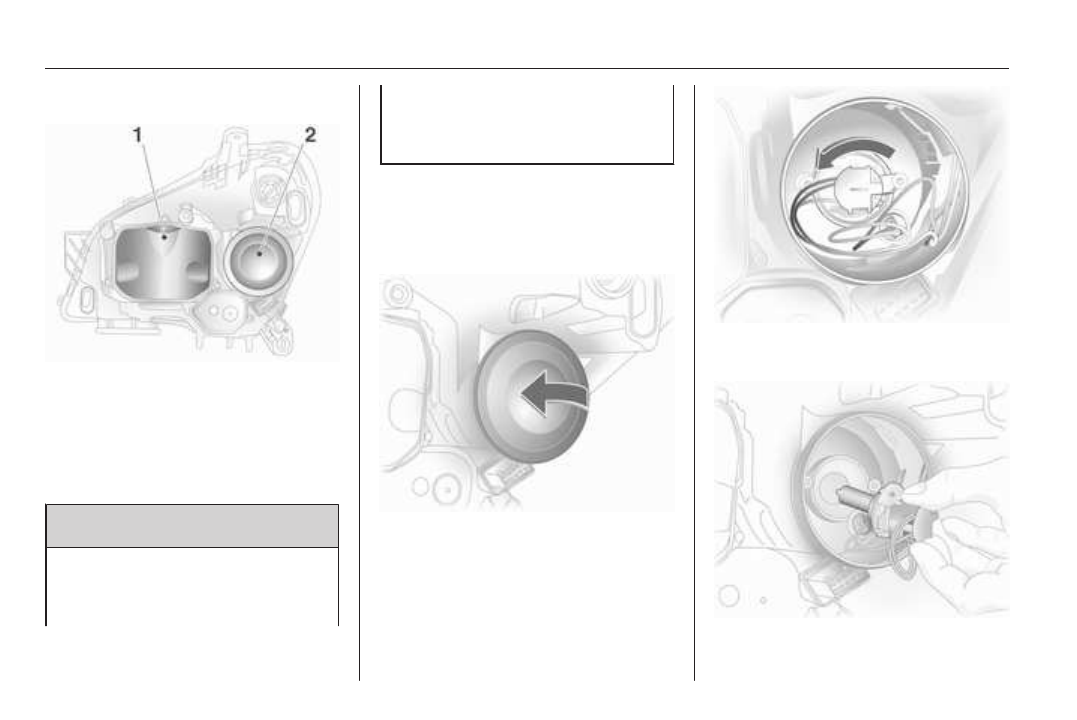 1
2