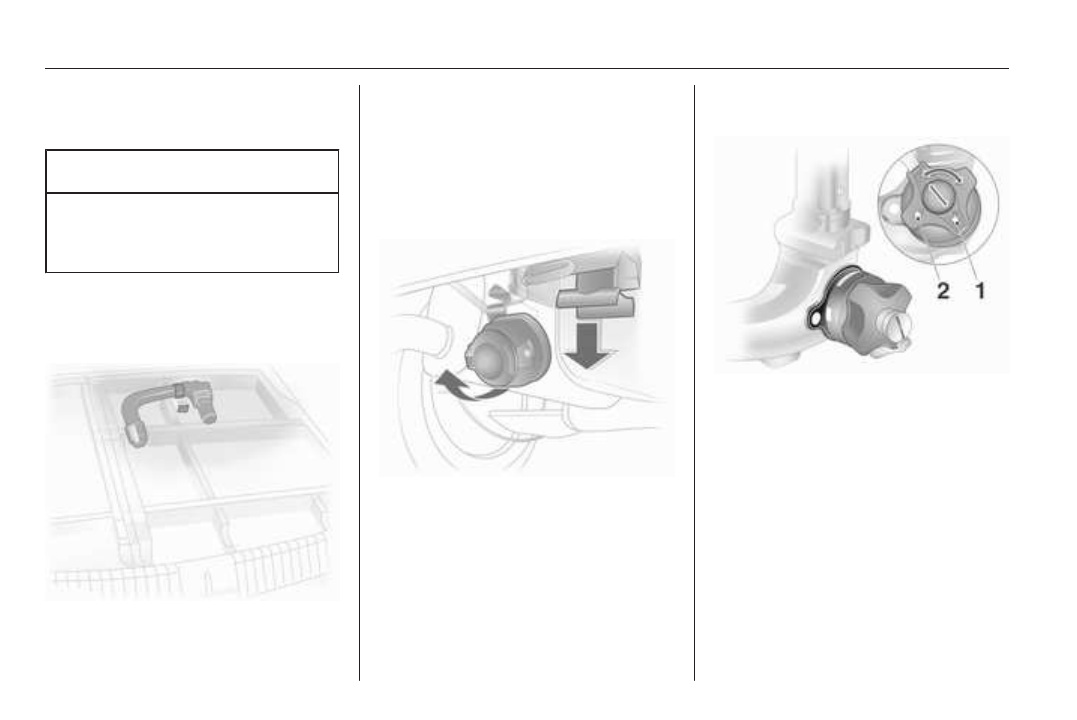 2

1