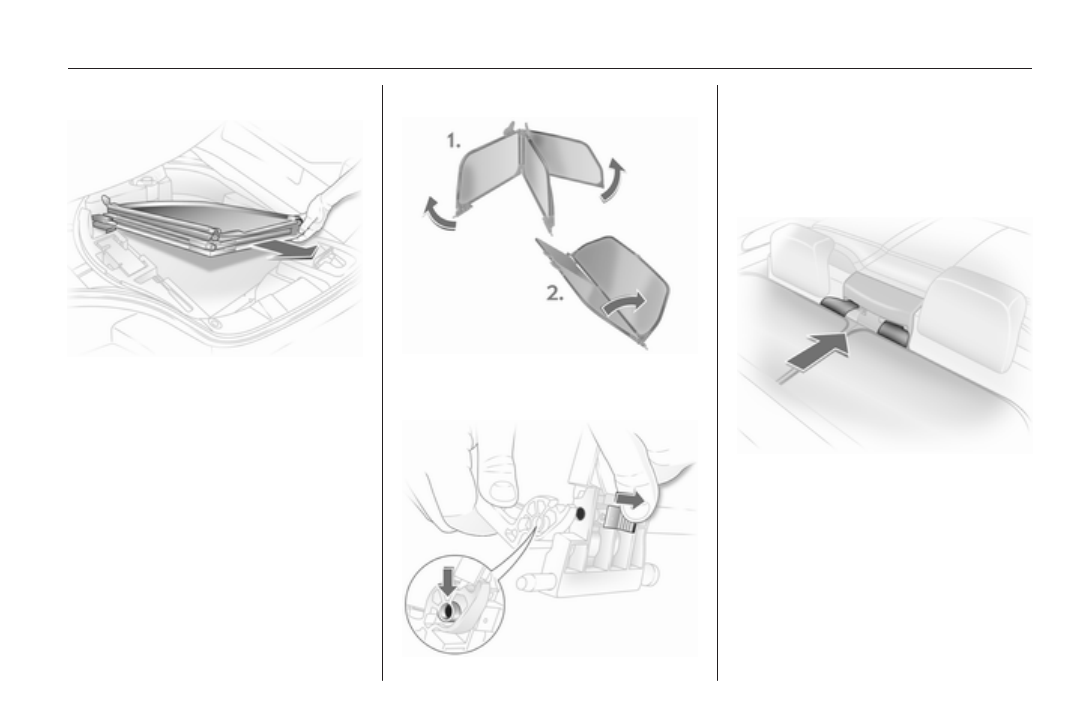 1.

2.