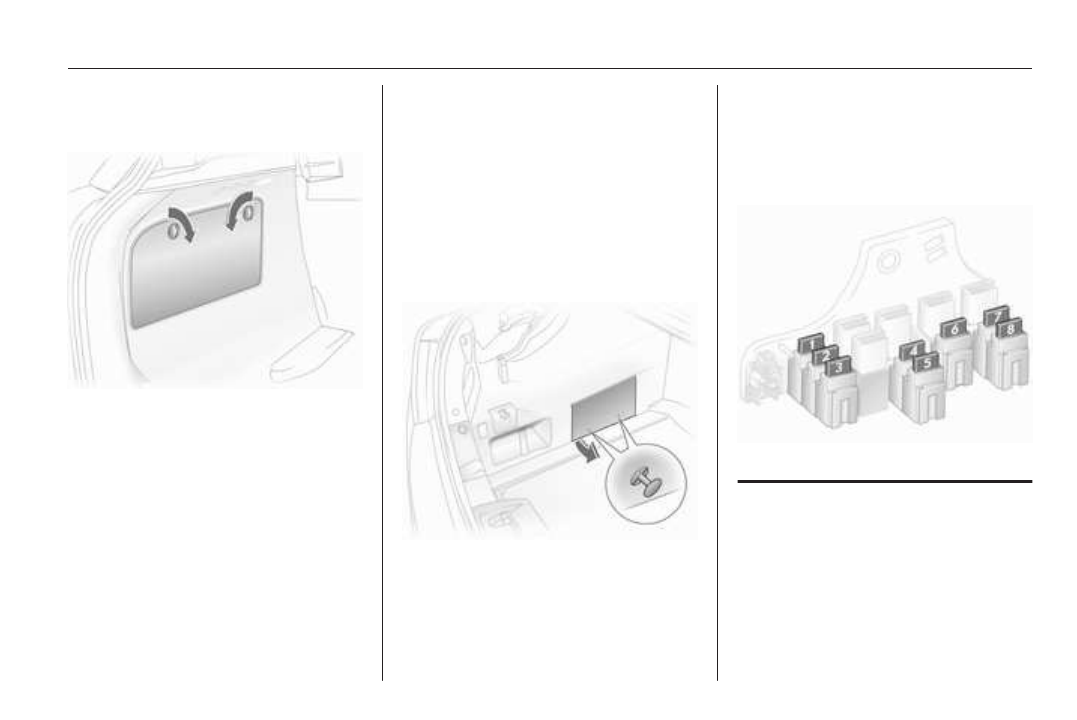 1
2
3
4
5
6
7
8