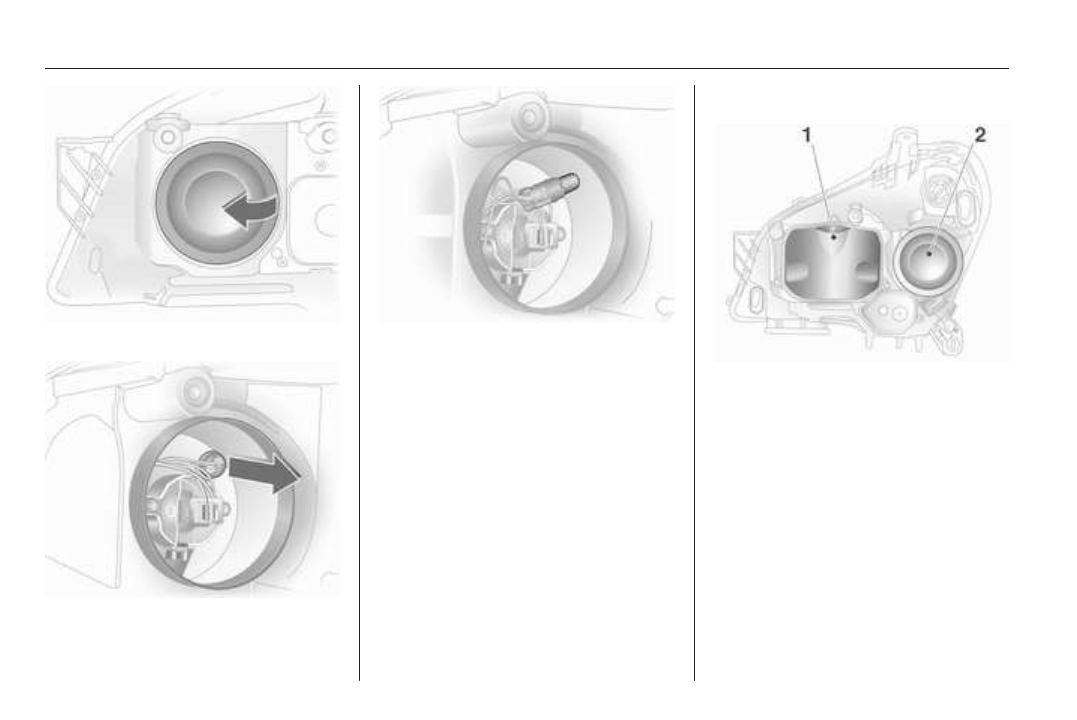 1
2