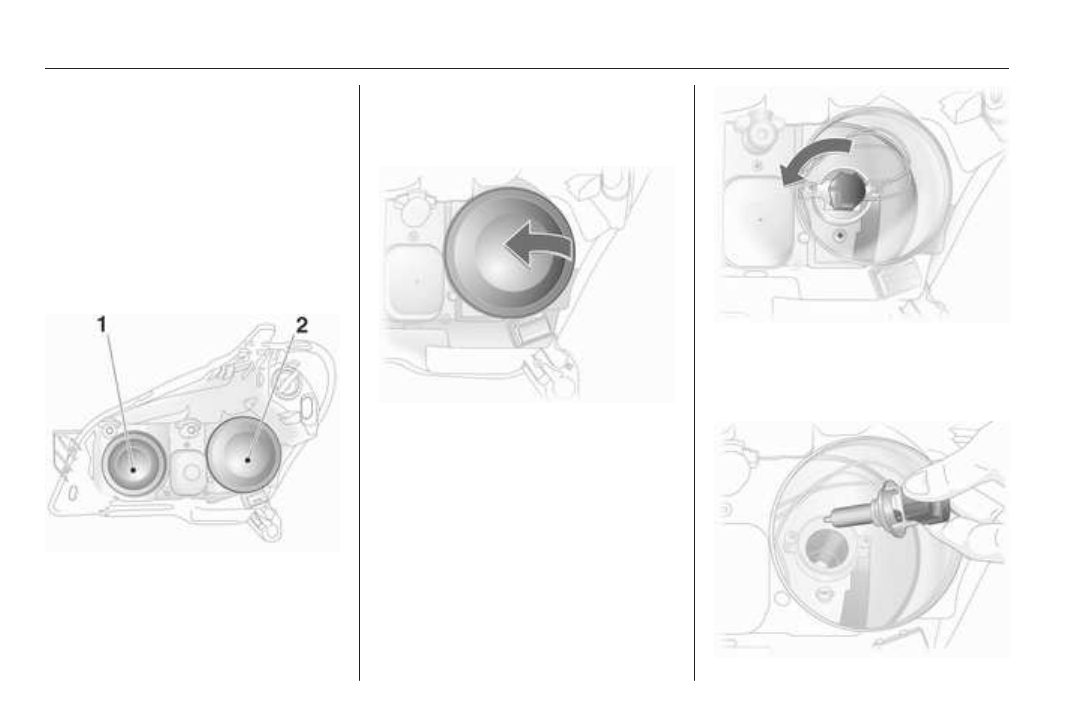 1
2